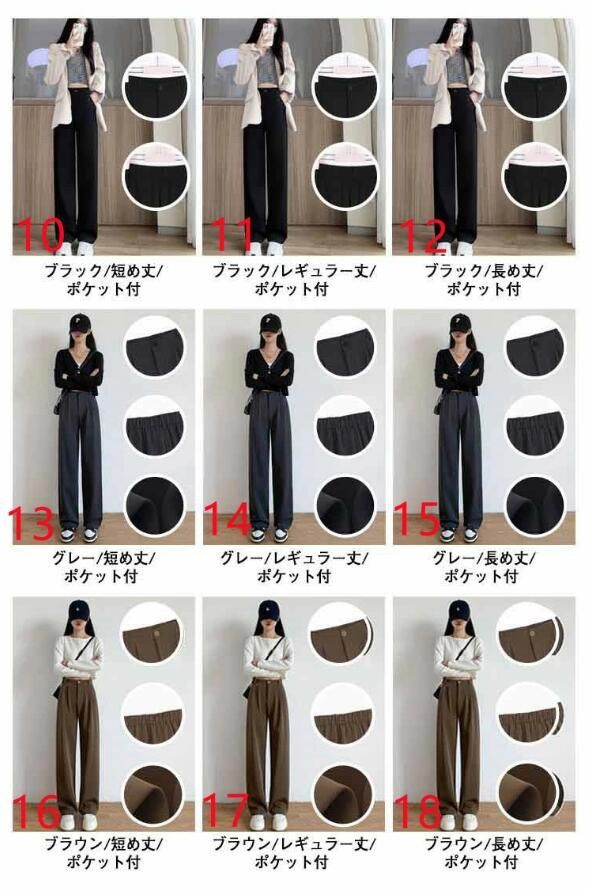 10
ブラック/短め丈/ポケット付

11
ブラック/レギュラー丈/ポケット付

12
ブラック/長め丈/ポケット付

13
グレー/短め丈/ポケット付

14
グレー/レギュラー丈/ポケット付

15
グレー/長め丈/ポケット付

16
ブラウン/短め丈/ポケット付

17
ブラウン/レギュラー丈/ポケット付

18
ブラウン/長め丈/ポケット付