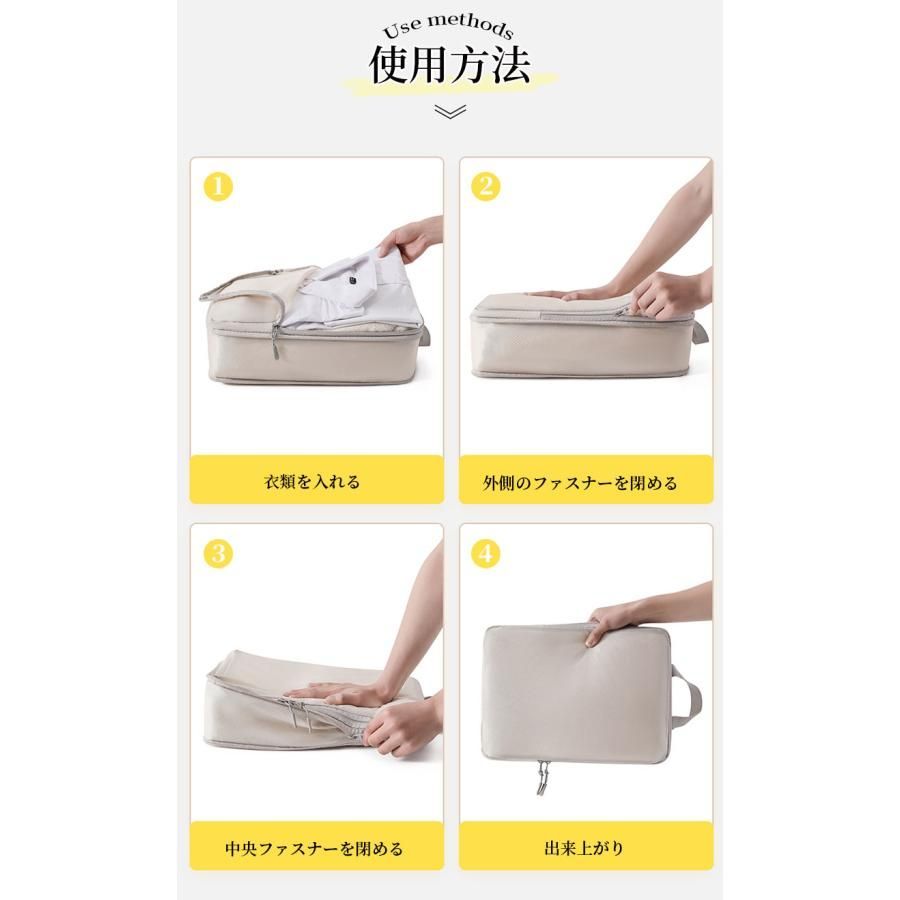 Use methods
使用方法

1
衣類を入れる

2
外側のファスナーを閉める

3
中央ファスナーを閉める

4
出来上がり