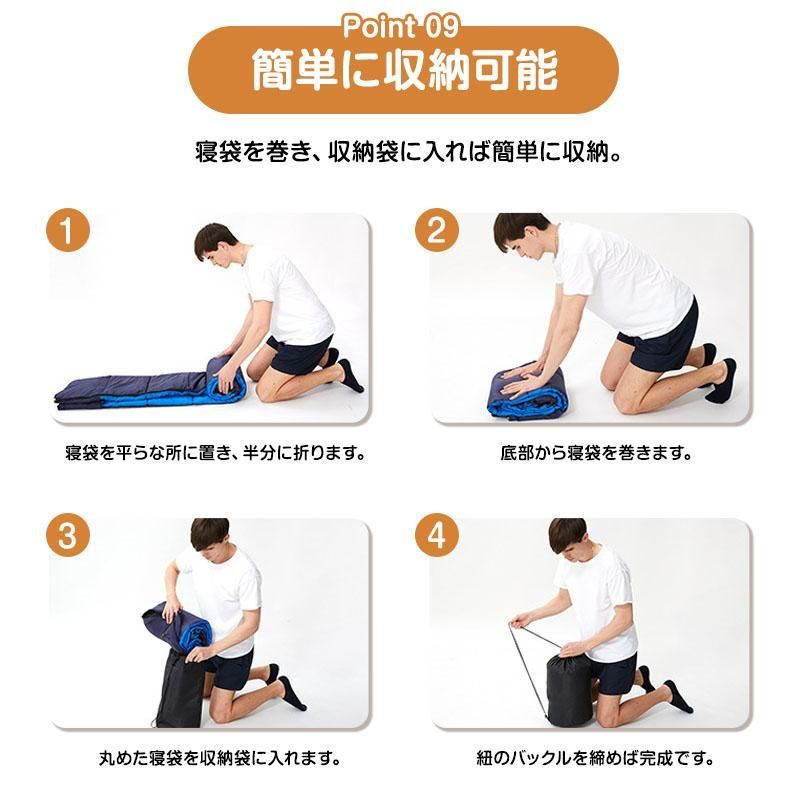 Point 09
簡単に収納可能

寝袋を巻き、収納袋に入れれば簡単に収納。

1

寝袋を平らな所に置き、半分に折ります。

2

底部から寝袋を巻きます。

3

丸めた寝袋を収納袋に入れます。

4

紐のバックルを締めば完成です。