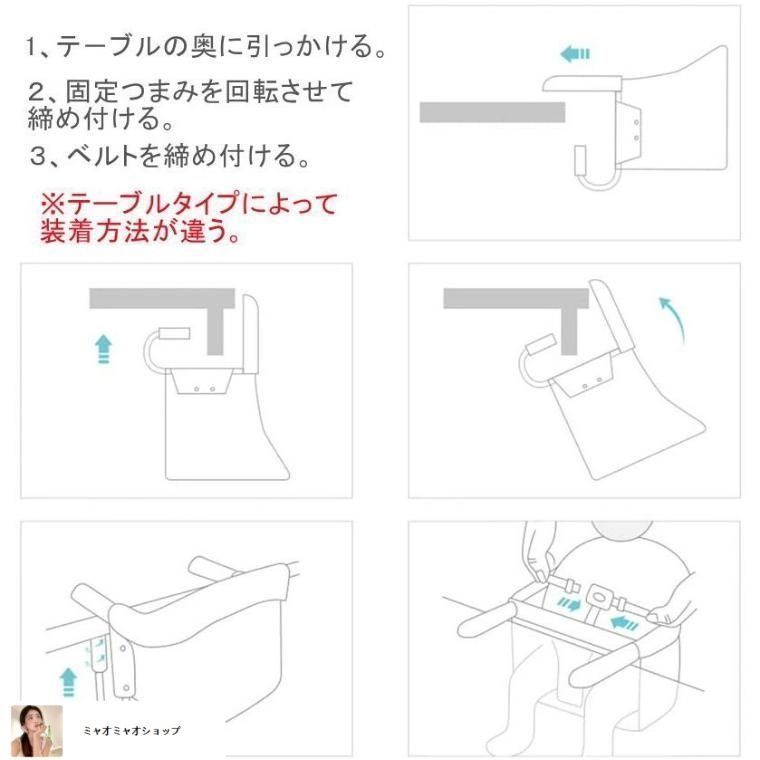 1、テーブルの奥に引っかける。

2、固定つまみを回転させて締め付ける。

3、ベルトを締め付ける。

※テーブルタイプによって装着方法が違う。

ミャオミャオショップ