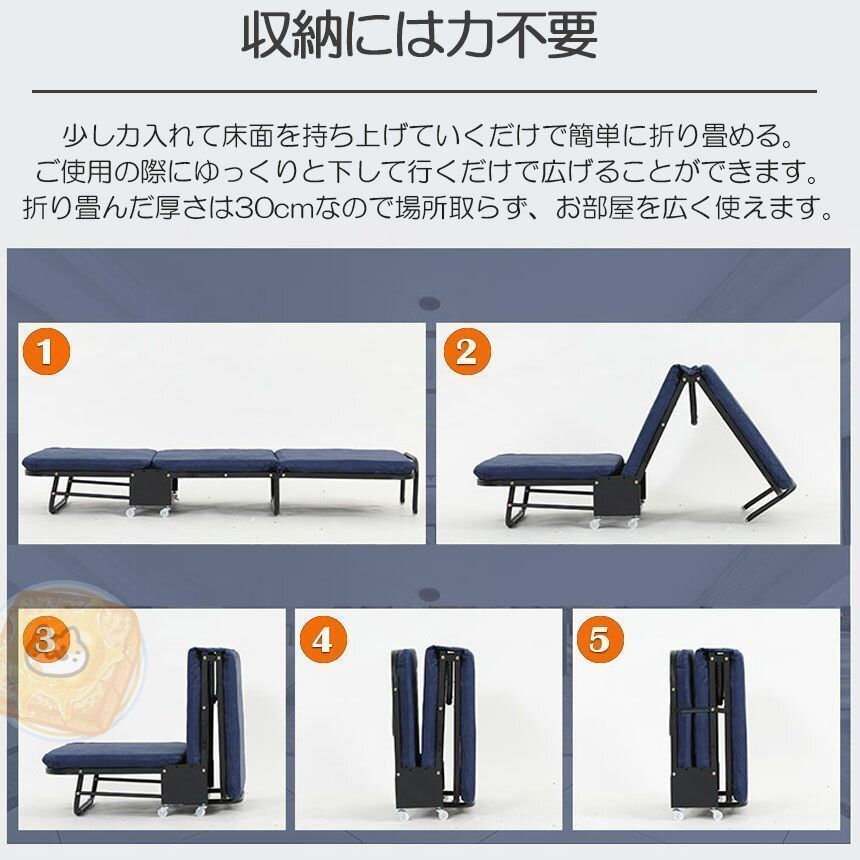 収納には力不要

少し力入れて床面を持ち上げていくだけで簡単に折り畳める。
ご使用の際にゆっくりと下して行くだけで広げることができます。
折り畳んだ厚さは30cmなので場所取らず、お部屋を広く使えます。

1

2

3

4

5