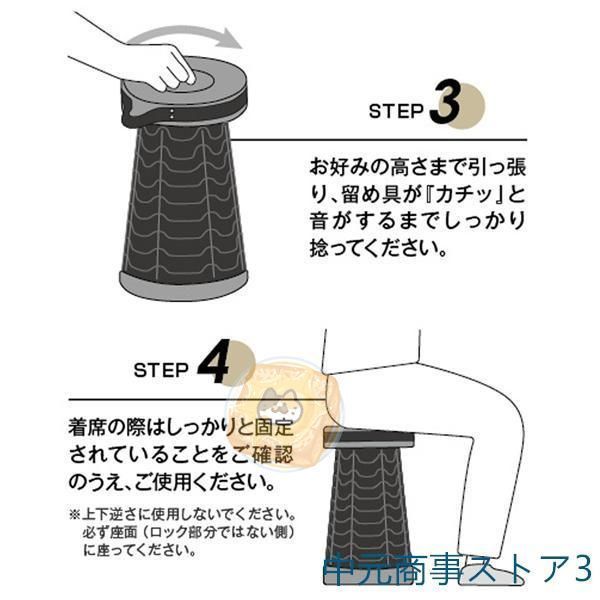 STEP 3

お好みの高さまで引っ張り、留め具が『カチッ』と音がするまでしっかり捻ってください。

STEP 4

着席の際はしっかりと固定されていることをご確認のうえ、ご使用ください。

※上下逆さに使用しないでください。必ず座面（ロック部分ではない側）に座ってください。

中元商事ストア3