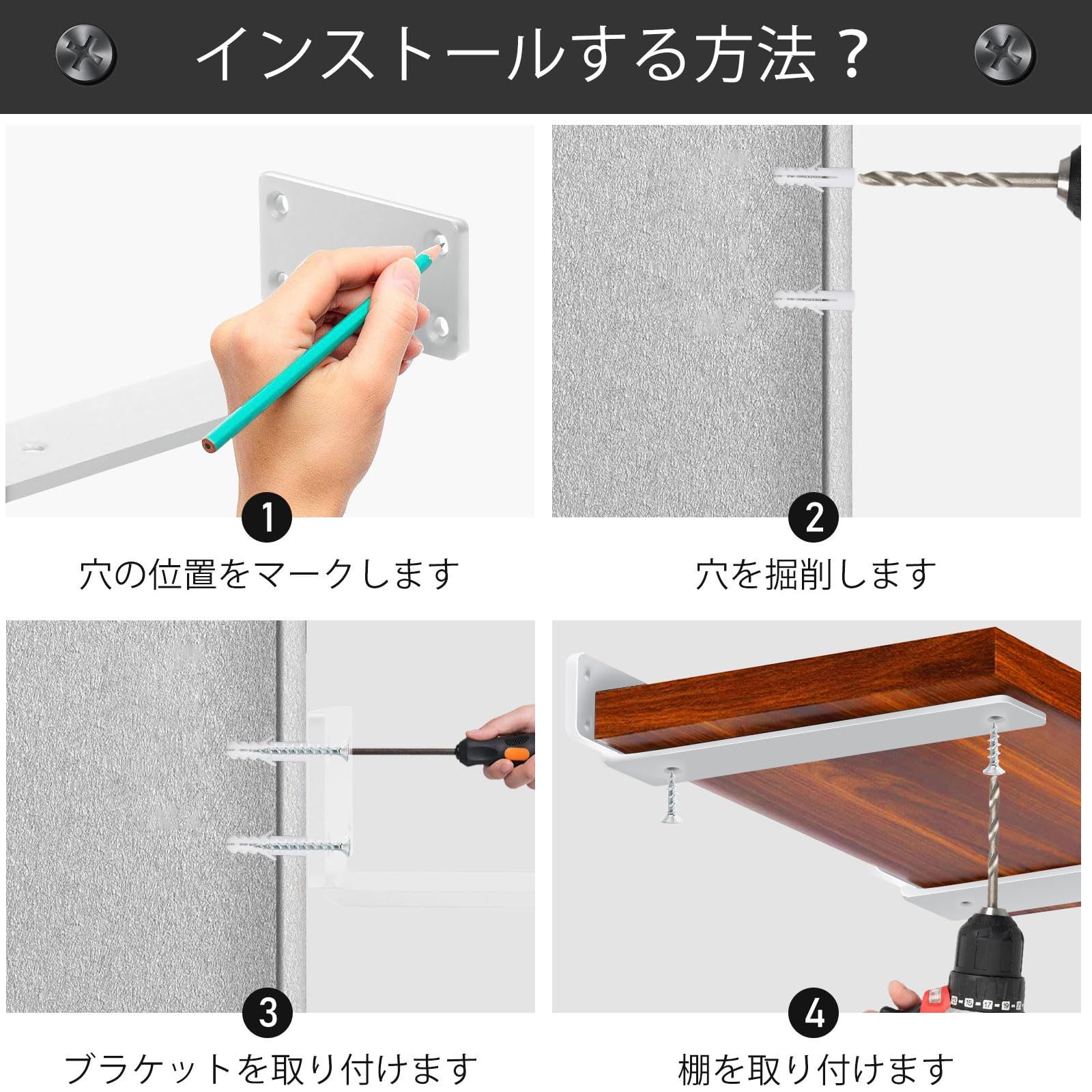 インストールする方法？

1
穴の位置をマークします

2
穴を掘削します

3
ブラケットを取り付けます

4
棚を取り付けます