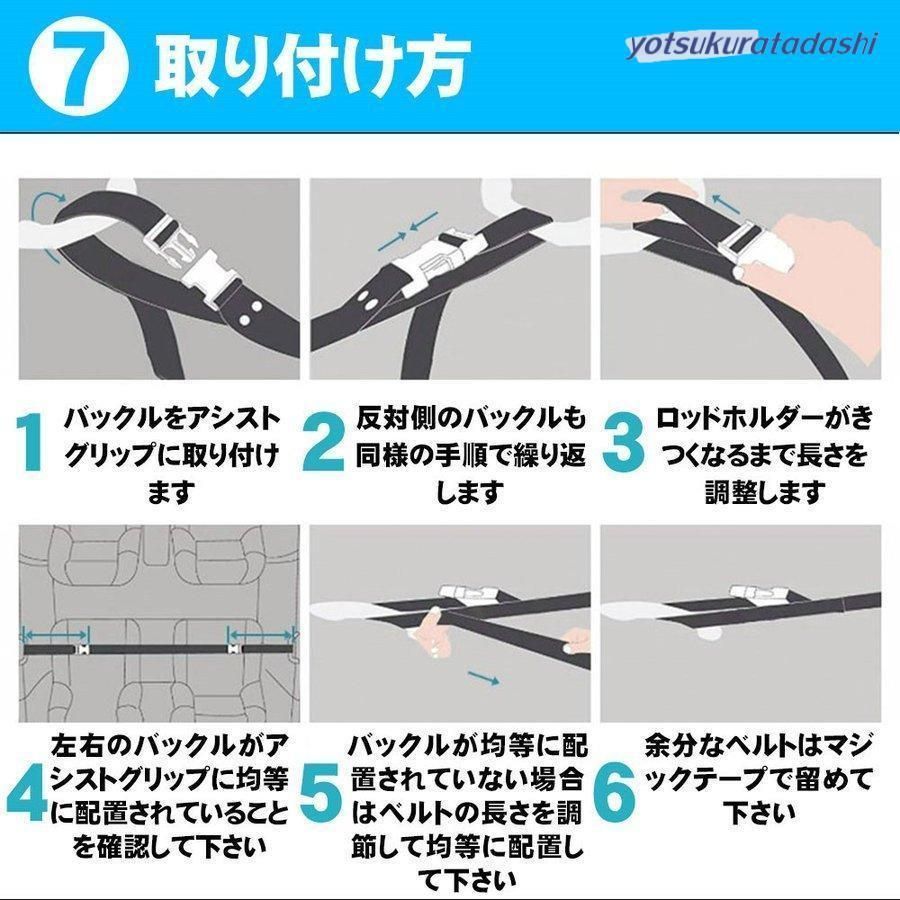 7 取り付け方

yotsukuratadashi

1 バックルをアシストグリップに取り付けます

2 反対側のバックルも同様の手順で繰り返します

3 ロッドホルダーがきつくなるまで長さを調整します

4 左右のバックルがアシストグリップに均等に配置されていることを確認して下さい

5 バックルが均等に配置されていない場合はベルトの長さを調節して均等に配置して下さい

6 余分なベルトはマジックテープで留めて下さい