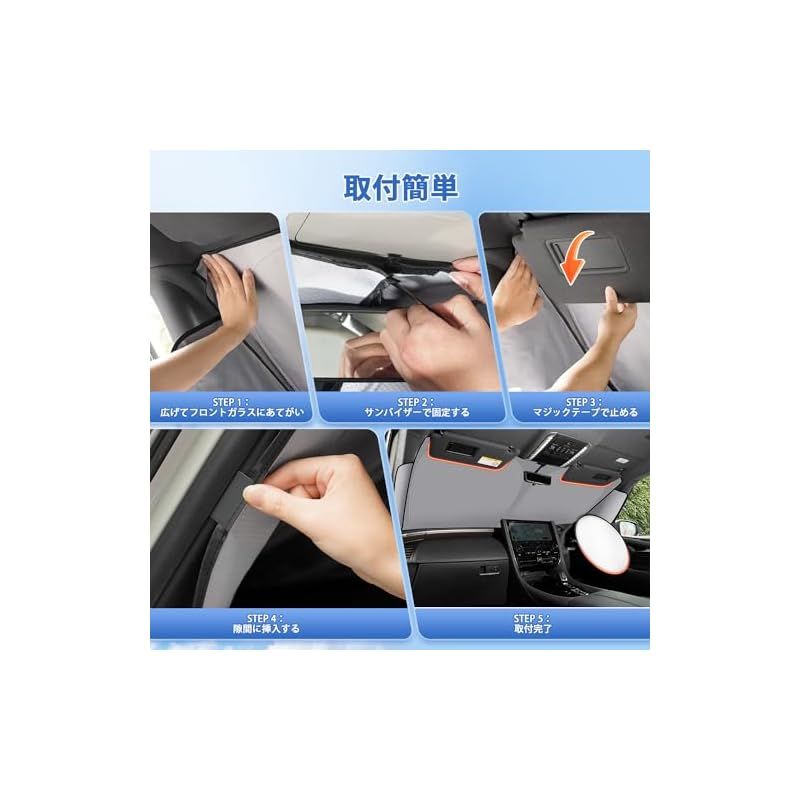 取付簡単

STEP 1：
広げてフロントガラスにあてがい

STEP 2：
サンバイザーで固定する

STEP 3：
マジックテープで止める

STEP 4：
隙間に挿入する

STEP 5：
取付完了