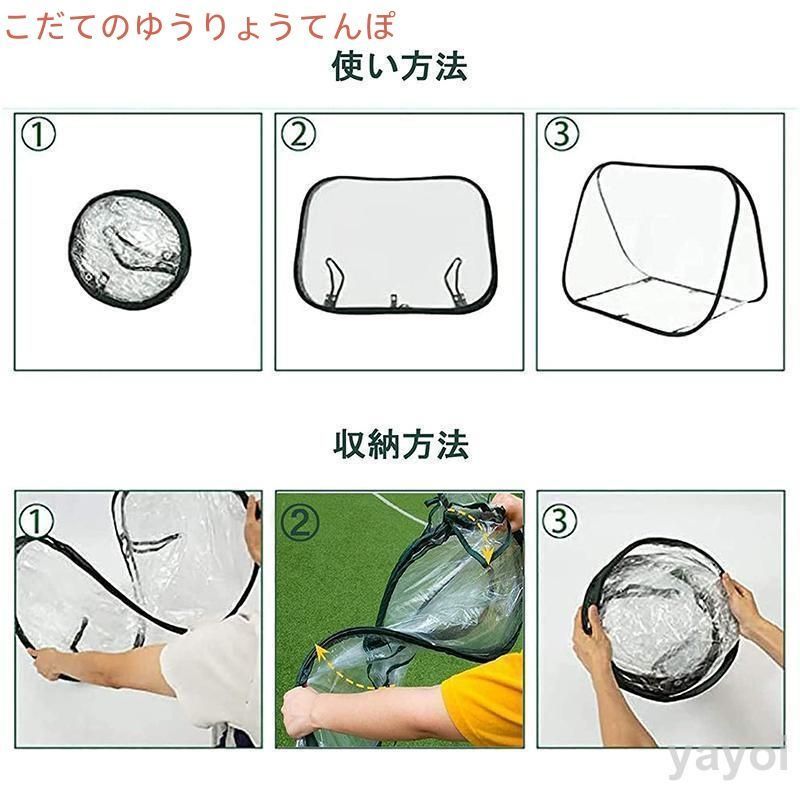 こだてのゆうりょうてんぽ
使い方法

①

②

③

収納方法

①

②

③

yayoi