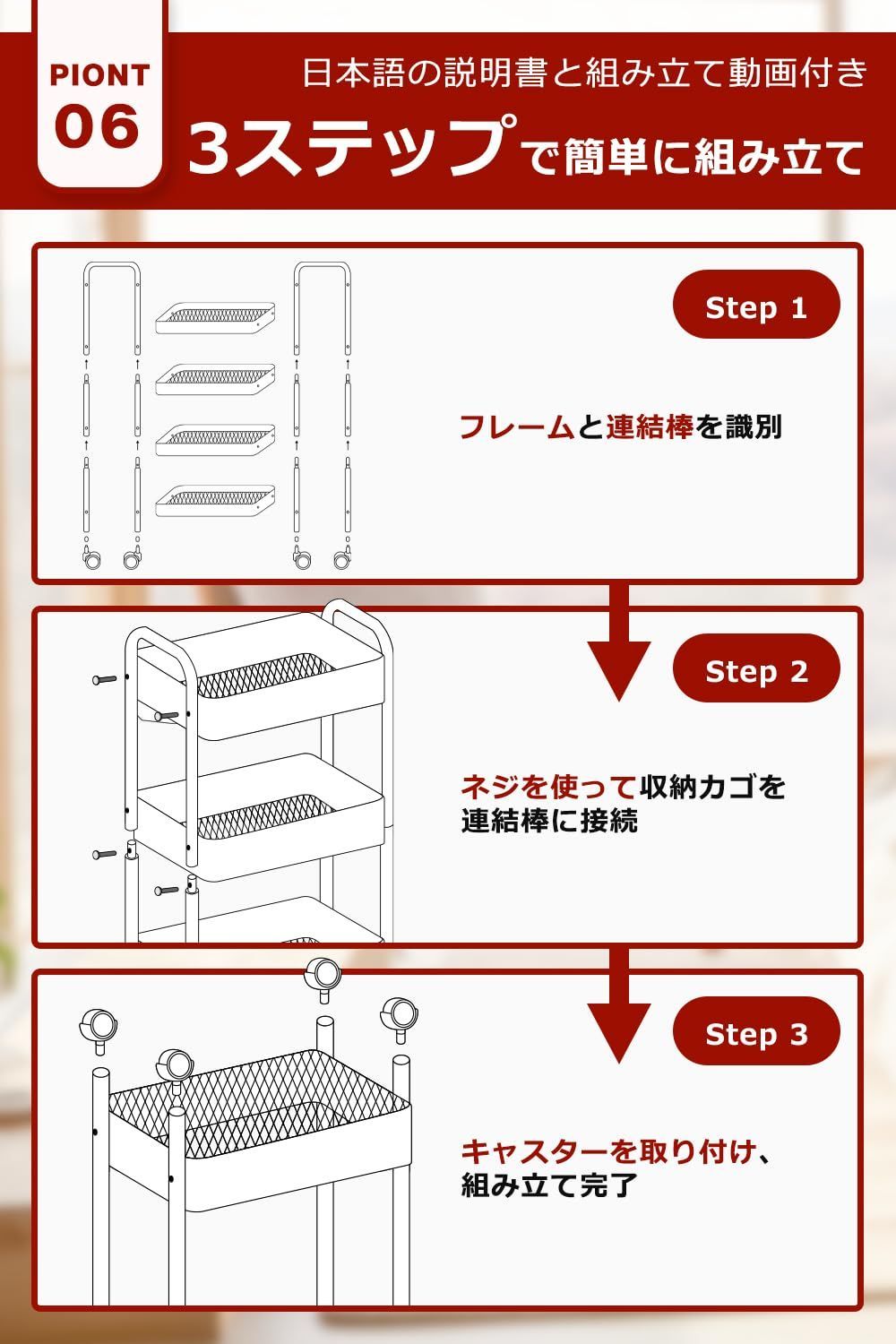 PIONT 06

日本語の説明書と組み立て動画付き

3ステップで簡単に組み立て

Step 1

フレームと連結棒を識別

Step 2

ネジを使って収納カゴを連結棒に接続

Step 3

キャスターを取り付け、組み立て完了