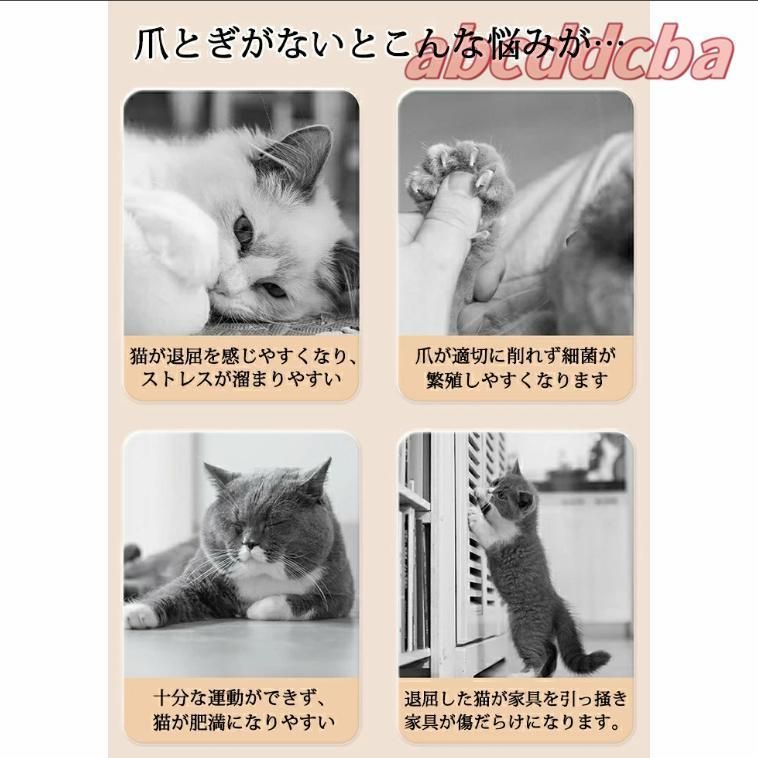 爪とぎがないとこんな悩みが…

abcddcba

猫が退屈を感じやすくなり、ストレスが溜まりやすい

爪が適切に削れず細菌が繁殖しやすくなります

十分な運動ができず、猫が肥満になりやすい

退屈した猫が家具を引っ掻き家具が傷だらけになります。