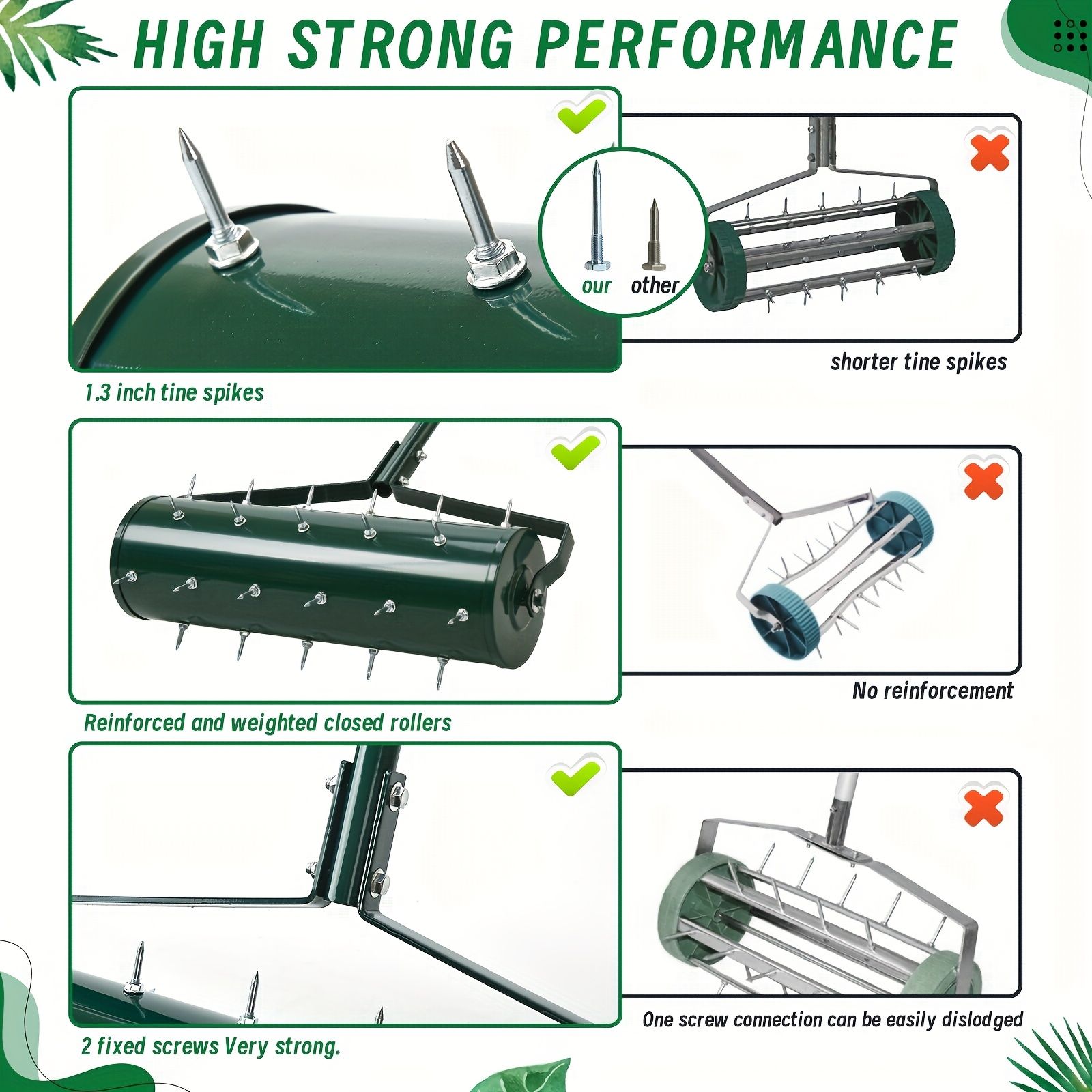 HIGH STRONG PERFORMANCE

our other

shorter tine spikes

1.3 inch tine spikes

No reinforcement

Reinforced and weighted closed rollers

One screw connection can be easily dislodged

2 fixed screws Very strong.