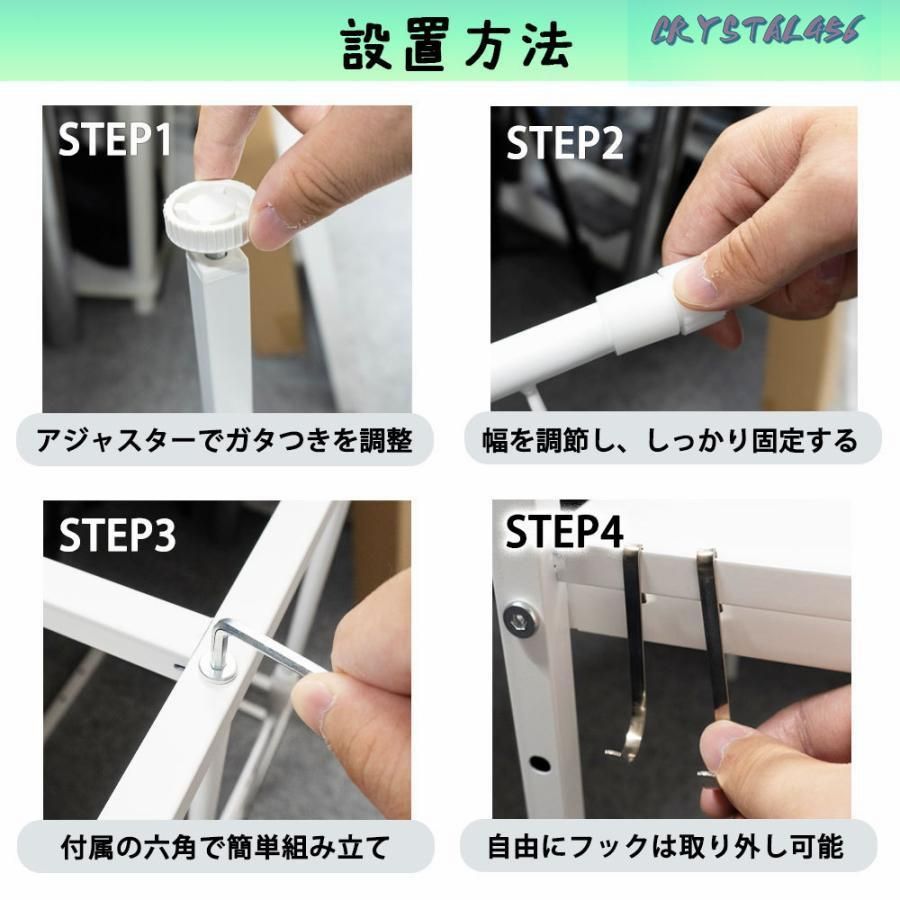 設置方法

CRYSTAL456

STEP1

アジャスターでガタつきを調整

STEP2

幅を調節し、しっかり固定する

STEP3

付属の六角で簡単組み立て

STEP4

自由にフックは取り外し可能