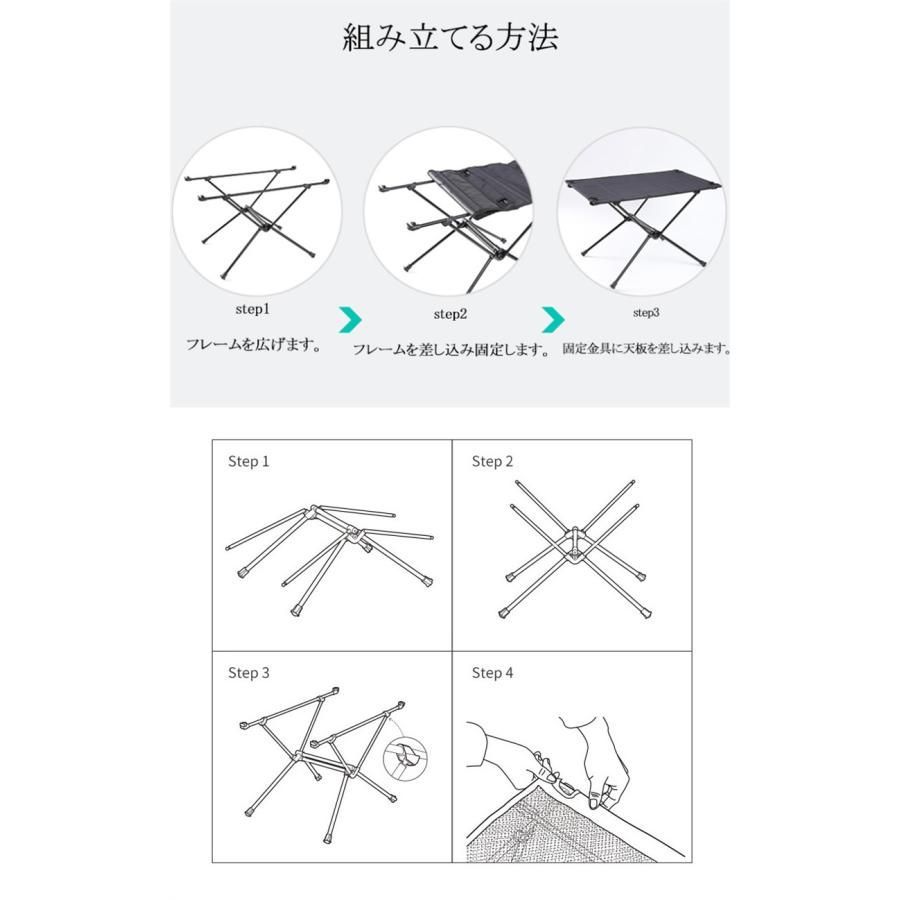 組み立てる方法

step1

フレームを広げます。

step2

フレームを差し込み固定します。

step3

固定金具に天板を差し込みます。

Step 1

Step 2

Step 3

Step 4