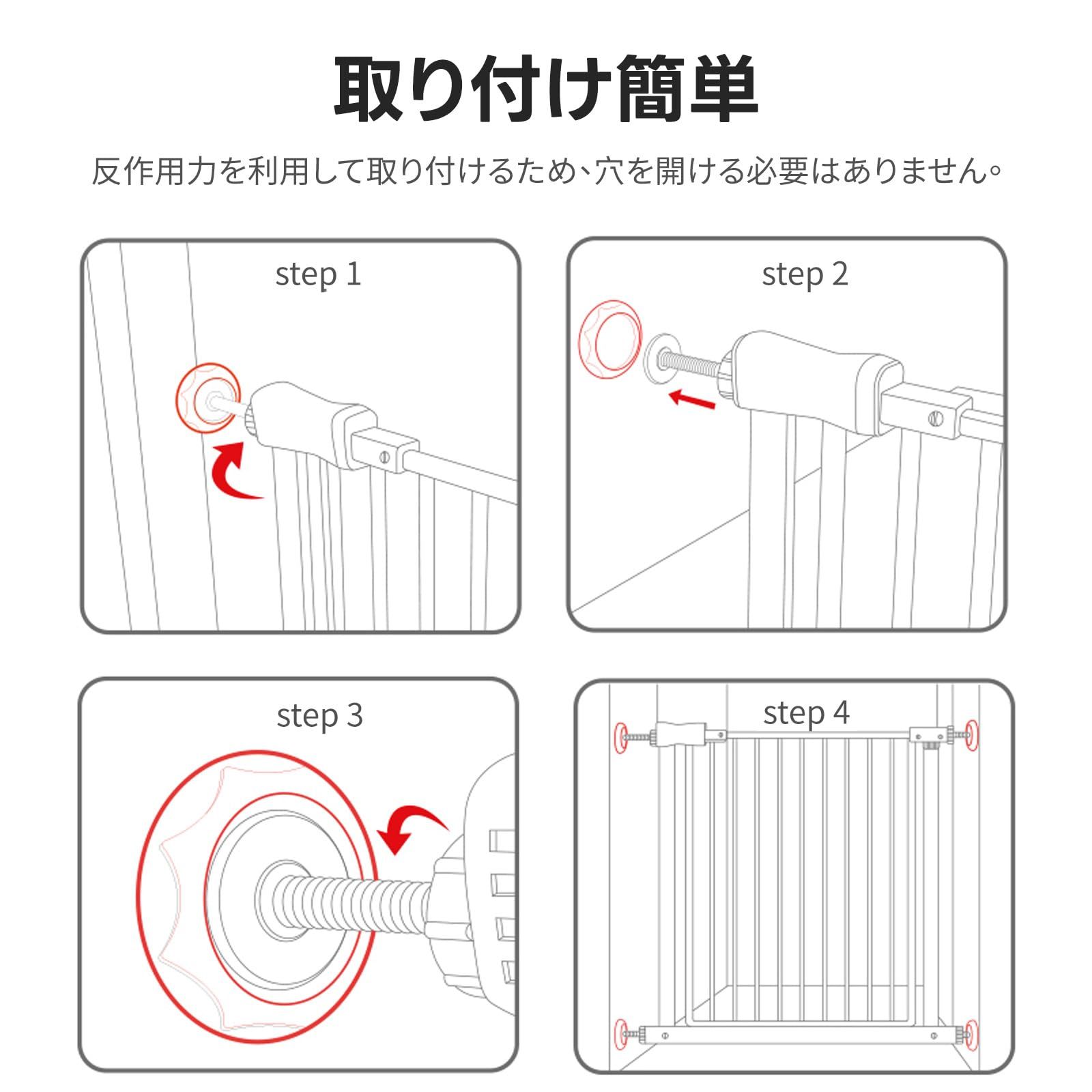 取り付け簡単

反作用力を利用して取り付けるため、穴を開ける必要はありません。

step 1

step 2

step 3

step 4