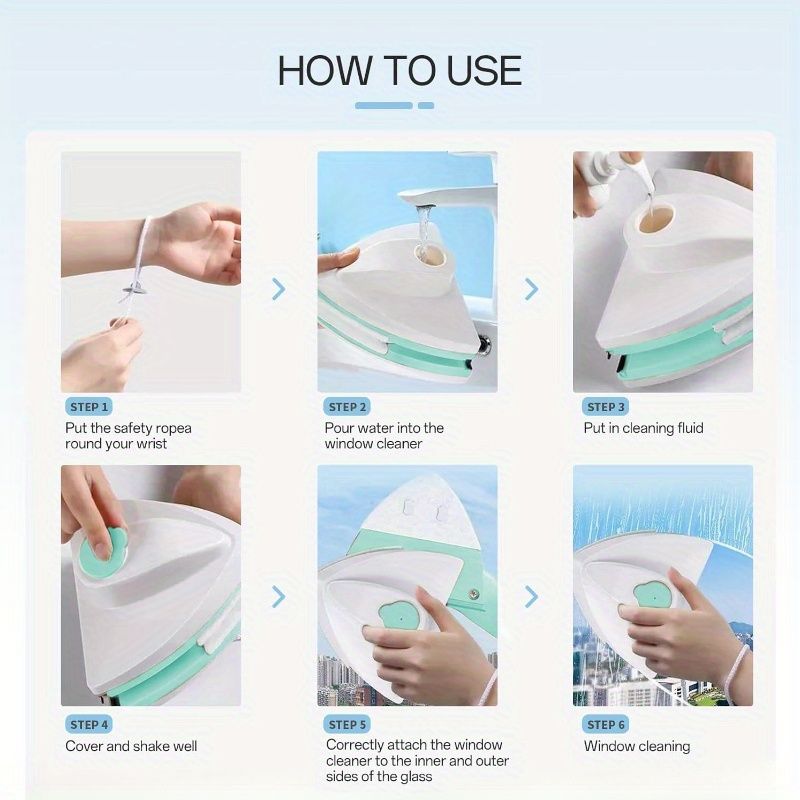 HOW TO USE

STEP 1
Put the safety ropea round your wrist

STEP 2
Pour water into the window cleaner

STEP 3
Put in cleaning fluid

STEP 4
Cover and shake well

STEP 5
Correctly attach the window cleaner to the inner and outer sides of the glass

STEP 6
Window cleaning