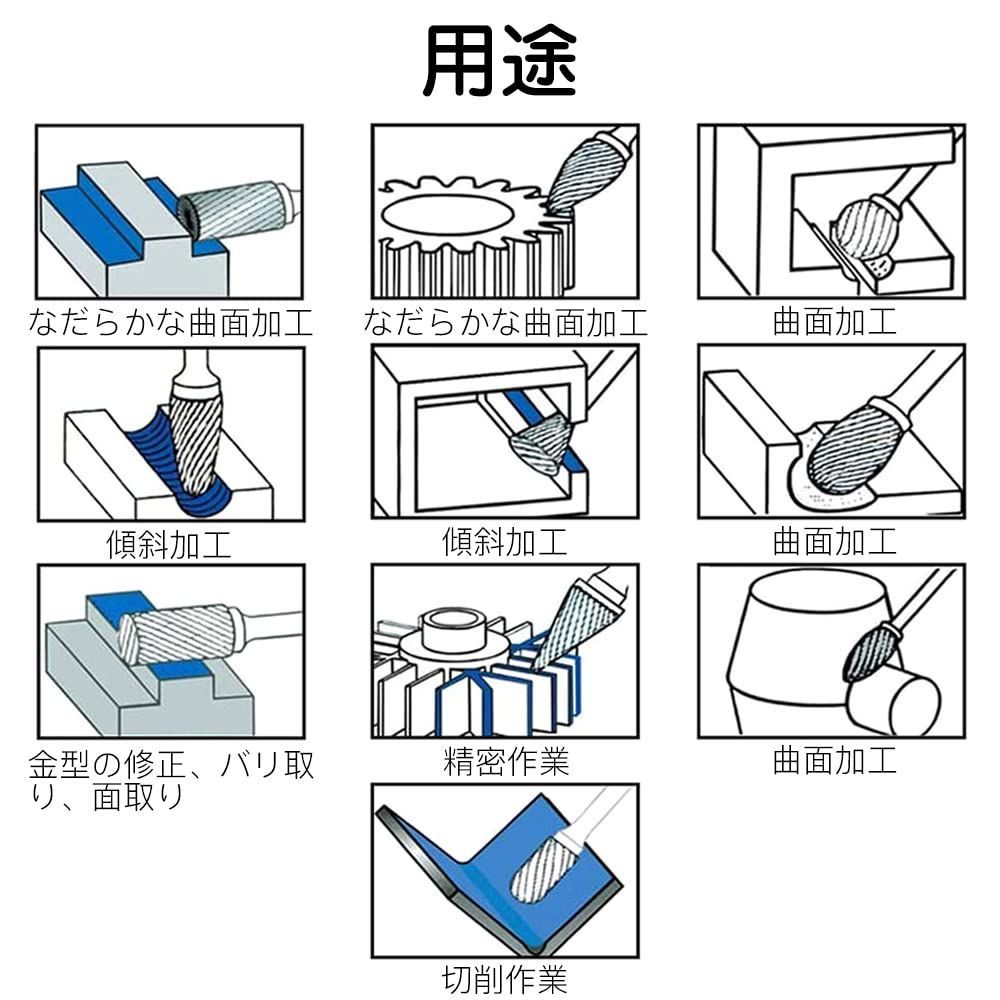 用途

なだらかな曲面加工

なだらかな曲面加工

曲面加工

傾斜加工

傾斜加工

曲面加工

金型の修正、バリ取り、面取り

精密作業

曲面加工

切削作業