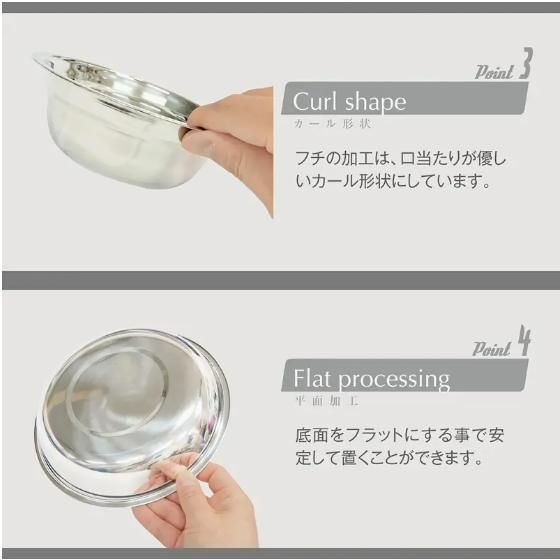 Point 3

Curl shape

カール形状

フチの加工は、口当たりが優しいカール形状にしています。

Point 4

Flat processing

平面加工

底面をフラットにする事で安定して置くことができます。