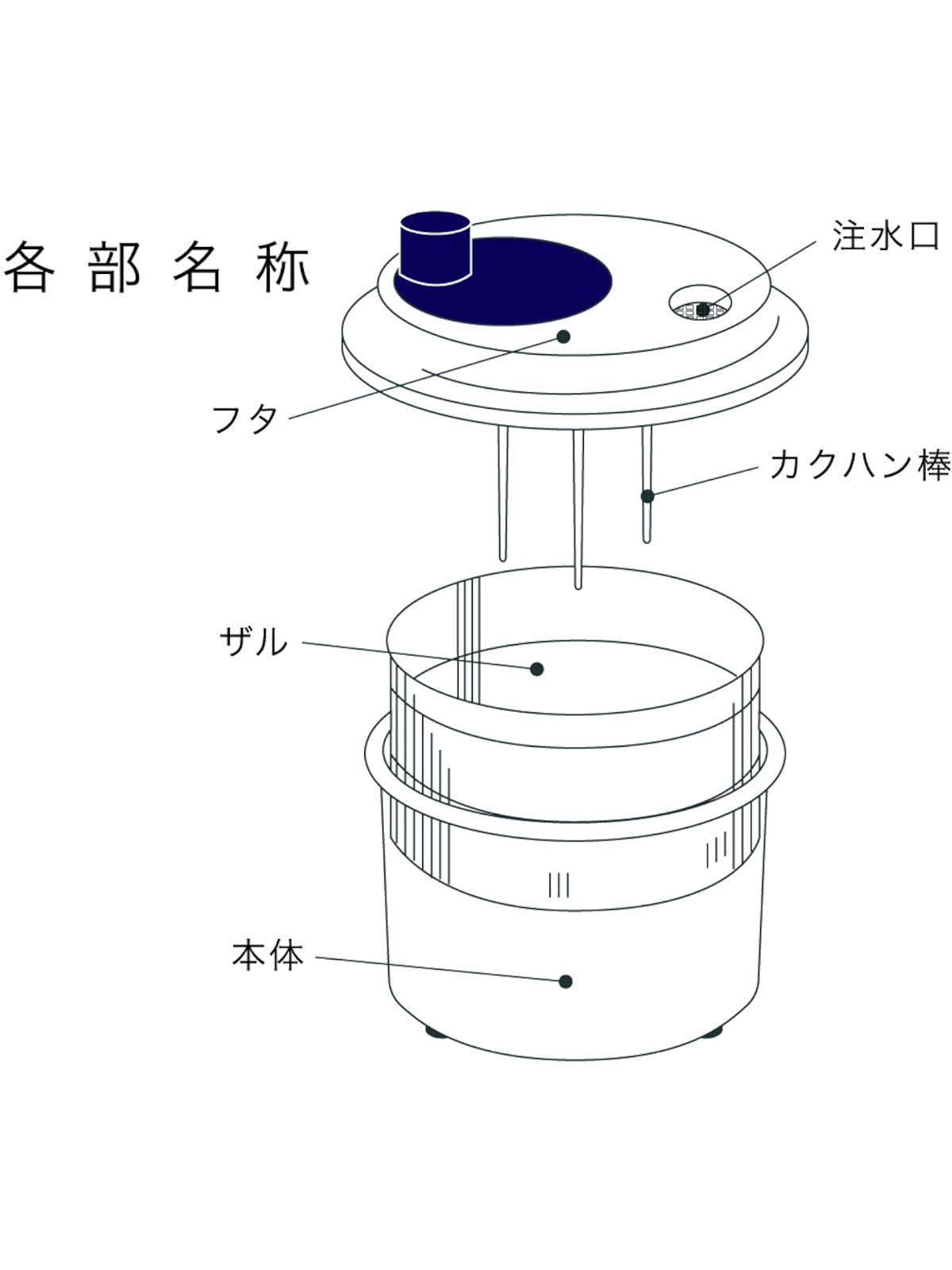 各部名称

注水口

フタ

カクハン棒

ザル

本体