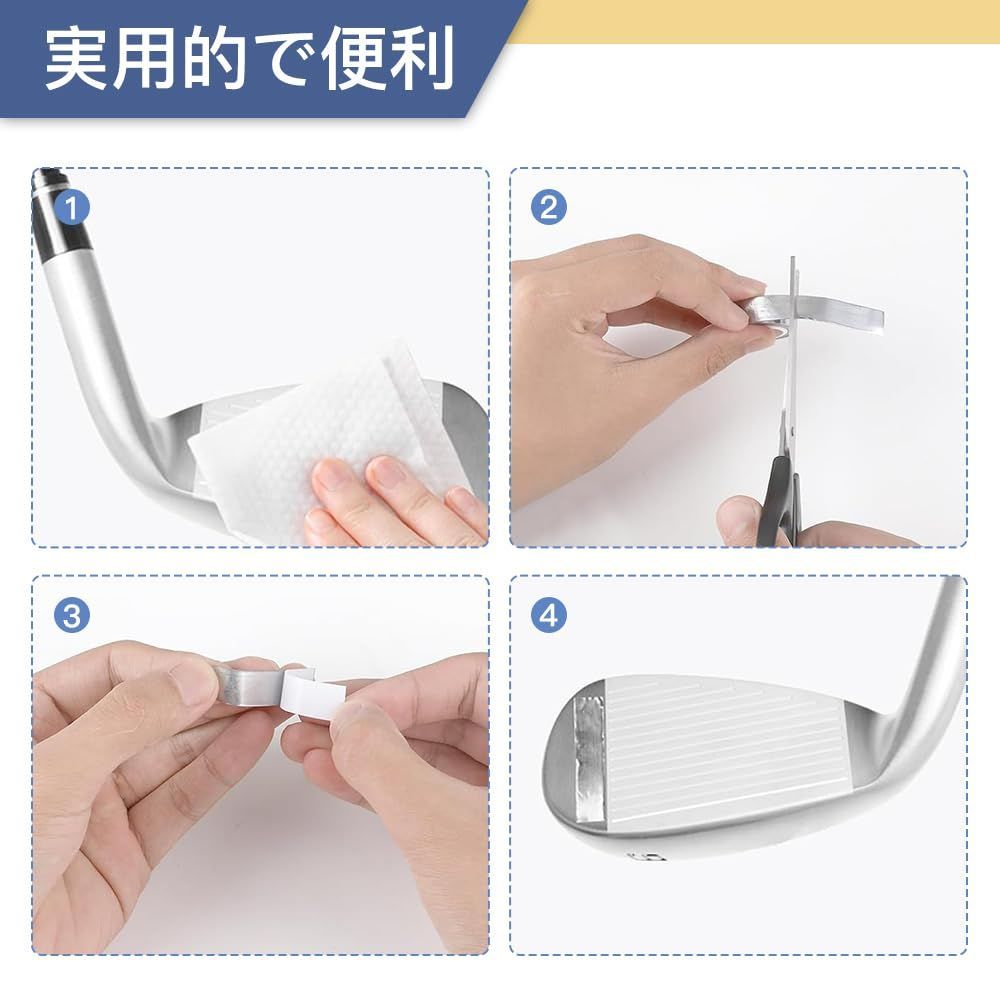 実用的で便利

1

2

3

4