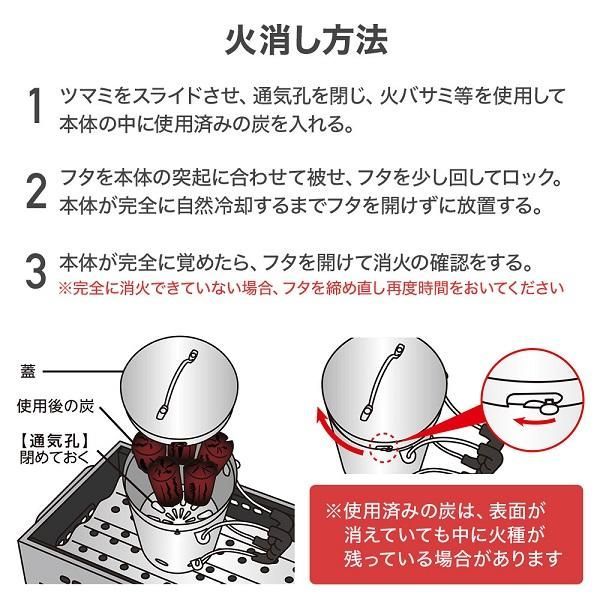 火消し方法

1 ツマミをスライドさせ、通気孔を閉じ、火バサミ等を使用して本体の中に使用済みの炭を入れる。

2 フタを本体の突起に合わせて被せ、フタを少し回してロック。本体が完全に自然冷却するまでフタを開けずに放置する。

3 本体が完全に覚めたら、フタを開けて消火の確認をする。
※完全に消火できていない場合、フタを締め直し再度時間をおいてください

蓋

使用後の炭

【通気孔】
閉めておく

※使用済みの炭は、表面が消えていても中に火種が残っている場合があります