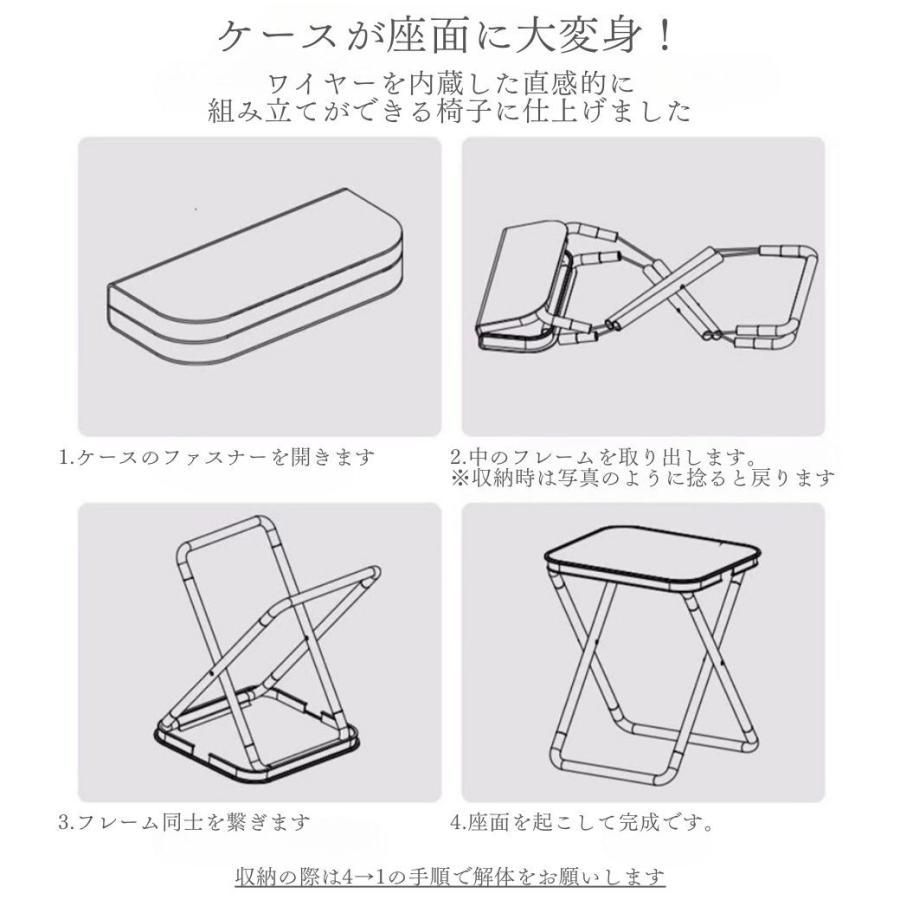 ケースが座面に大変身！

ワイヤーを内蔵した直感的に
組み立てができる椅子に仕上げました

1.ケースのファスナーを開きます

2.中のフレームを取り出します。
※収納時は写真のように捻ると戻ります

3.フレーム同士を繋ぎます

4.座面を起こして完成です。

収納の際は4→1の手順で解体をお願いします