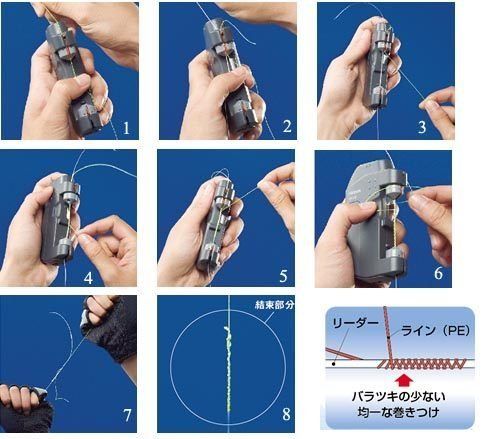 1

2

3

4

5

6

7

結束部分

8

リーダー

ライン（PE）

バラツキの少ない
均一な巻きつけ