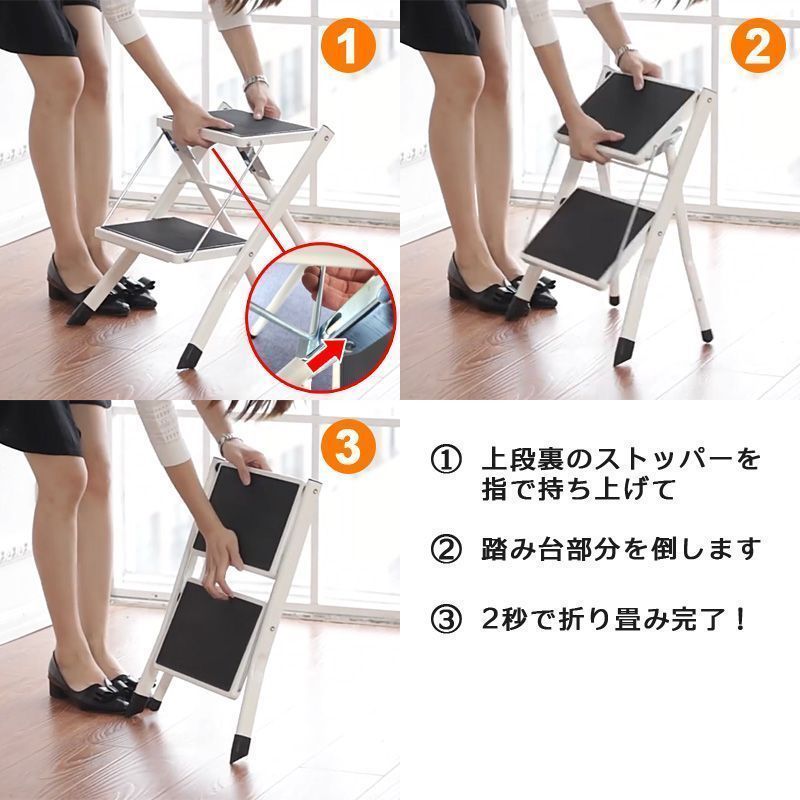 1

2

3

① 上段裏のストッパーを指で持ち上げて

② 踏み台部分を倒します

③ 2秒で折り畳み完了！