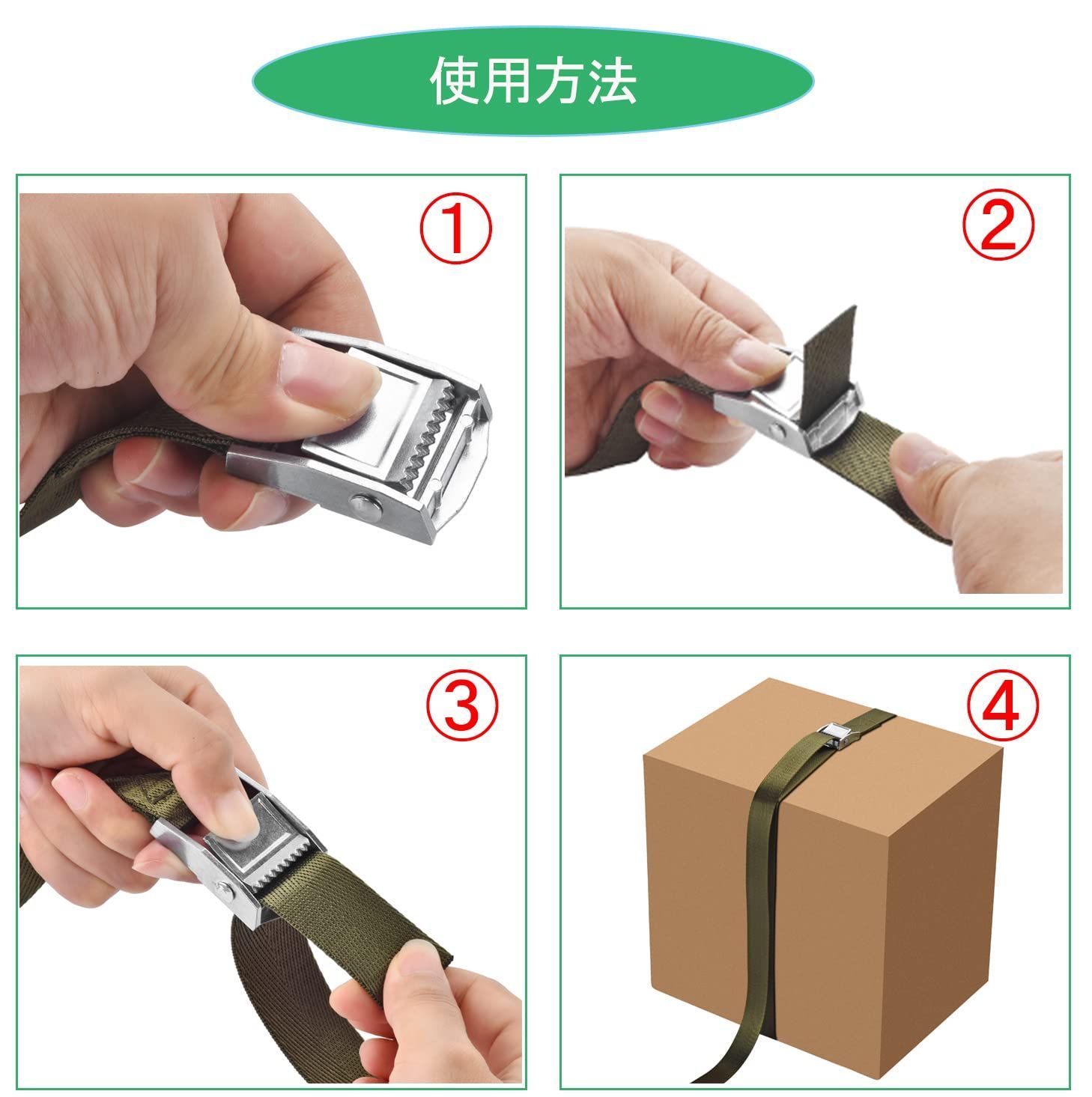 使用方法

①

②

③

④