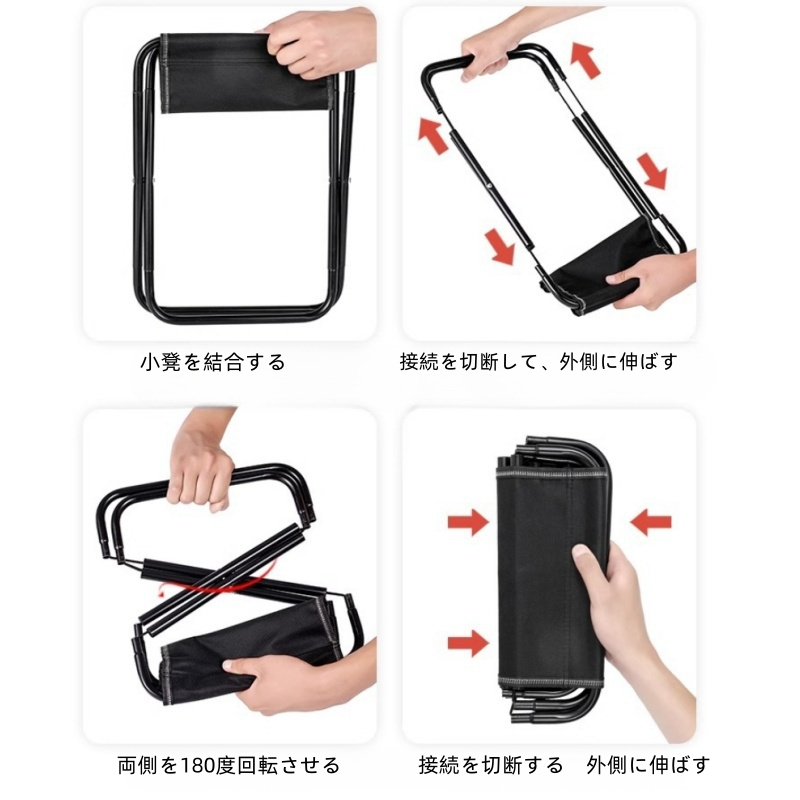 小凳を結合する

接続を切断して、外側に伸ばす

両側を180度回転させる

接続を切断する　外側に伸ばす