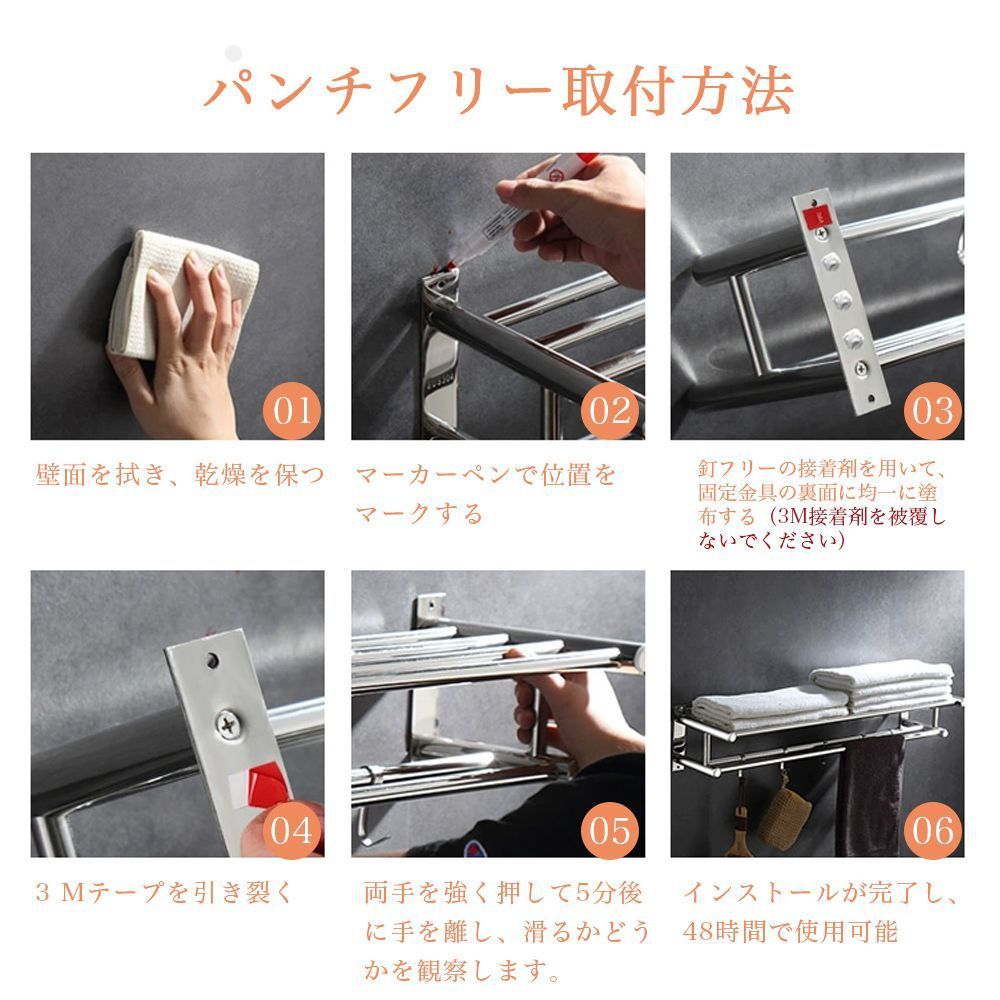 パンチフリー取付方法

01

壁面を拭き、乾燥を保つ

02

マーカーペンで位置をマークする

03

釘フリーの接着剤を用いて、固定金具の裏面に均一に塗布する（3M接着剤を被覆しないでください）

04

３ Mテープを引き裂く

05

両手を強く押して5分後に手を離し、滑るかどうかを観察します。

06

インストールが完了し、48時間で使用可能