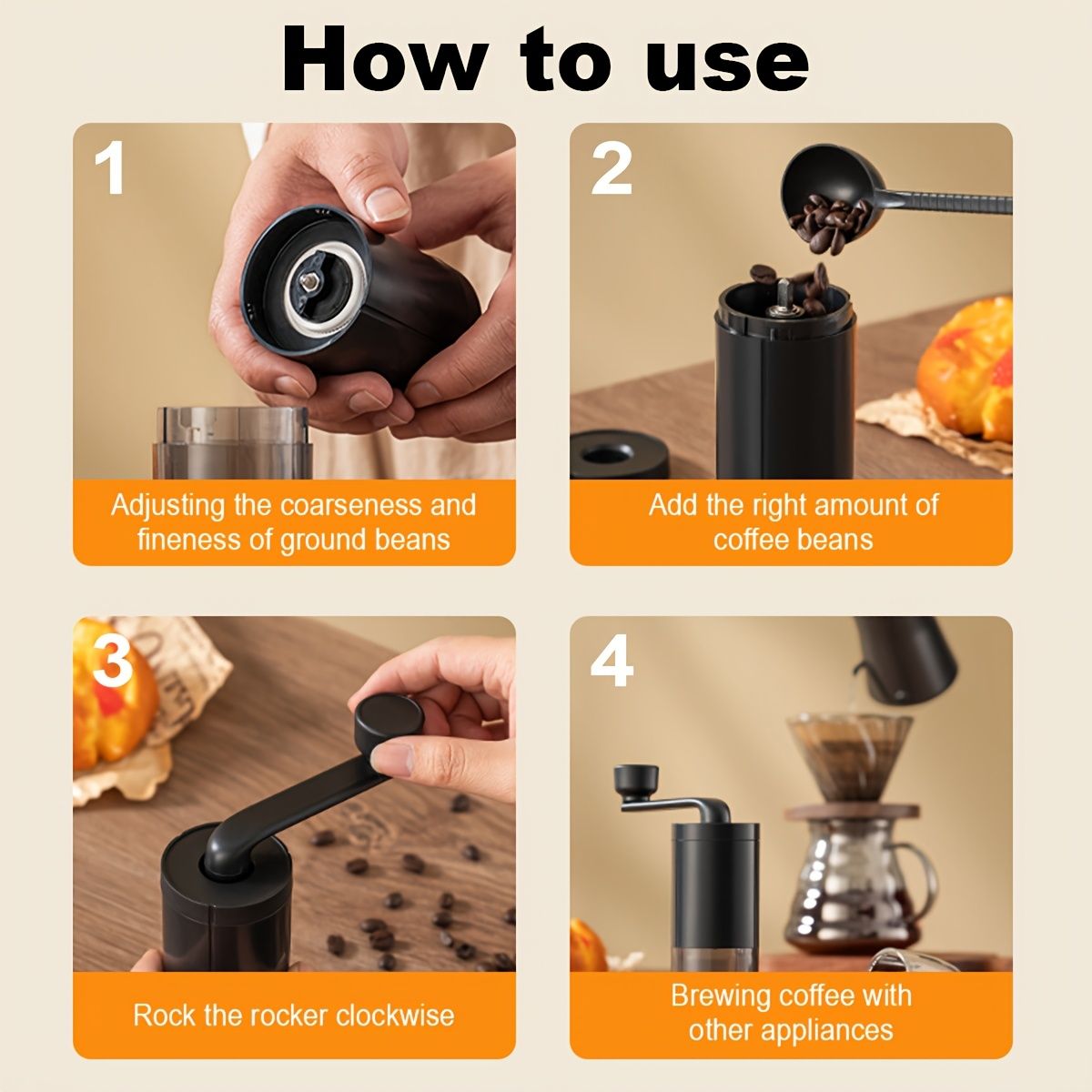 How to use

1

Adjusting the coarseness and fineness of ground beans

2

Add the right amount of coffee beans

3

Rock the rocker clockwise

4

Brewing coffee with other appliances