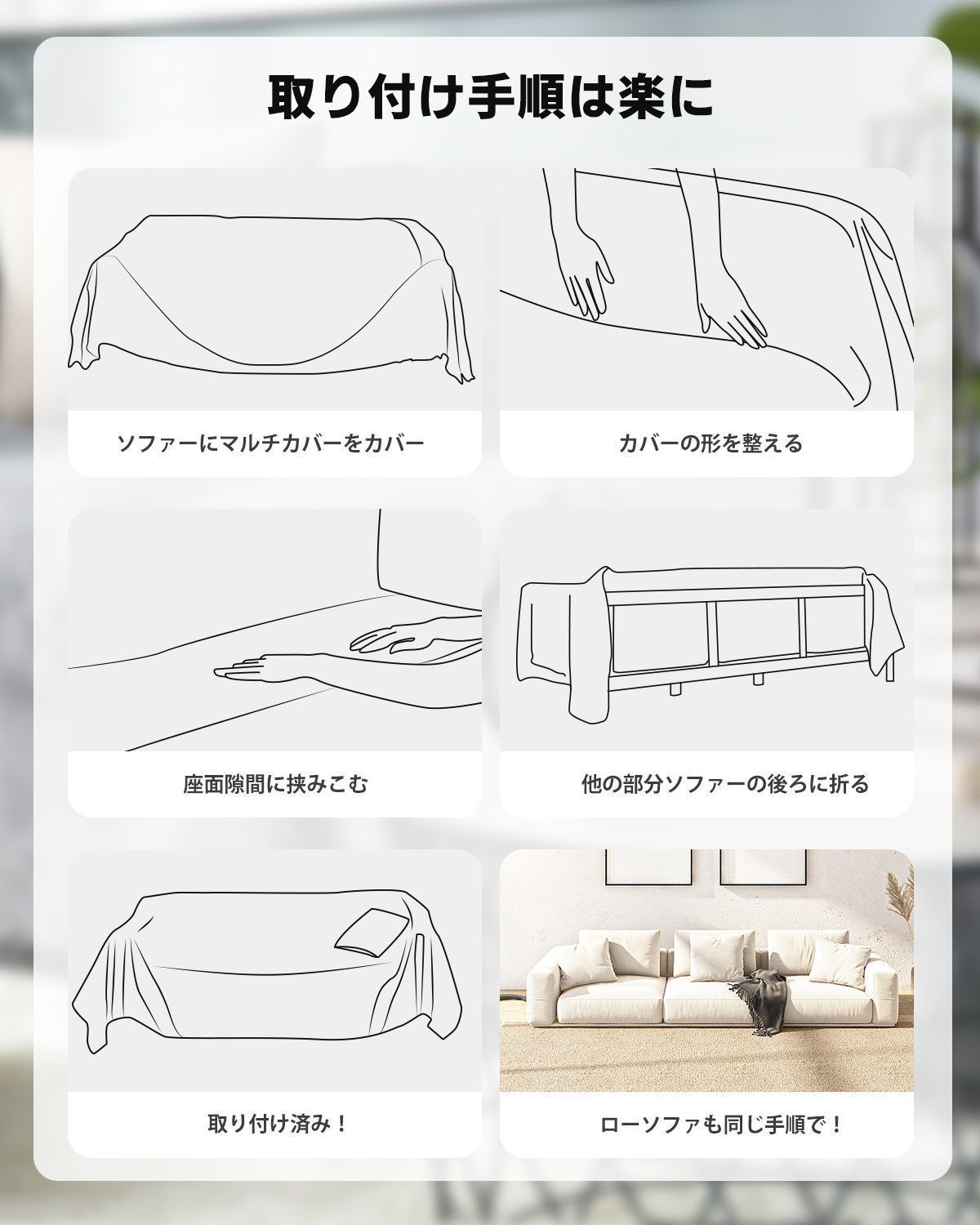 取り付け手順は楽に

ソファーにマルチカバーをカバー

カバーの形を整える

座面隙間に挟みこむ

他の部分ソファーの後ろに折る

取り付け済み！

ローソファも同じ手順で！