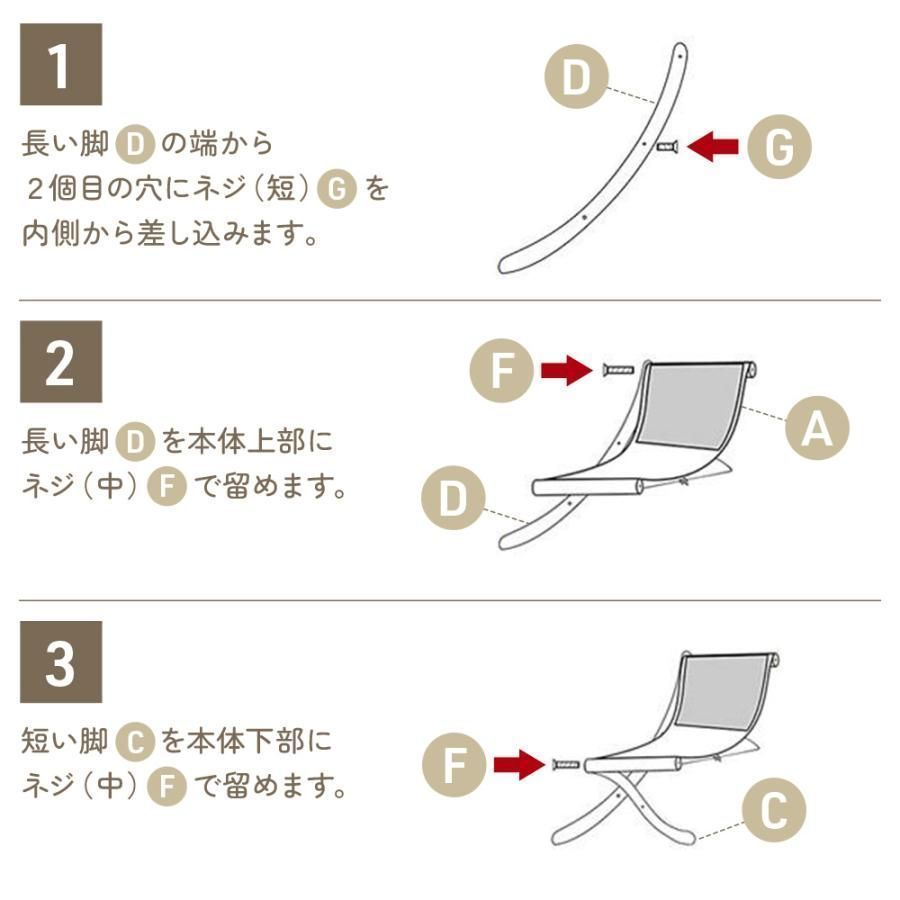 1

長い脚 D の端から
２個目の穴にネジ（短）G を
内側から差し込みます。

D
G

2

長い脚 D を本体上部に
ネジ（中）F で留めます。

F
A
D

3

短い脚 C を本体下部に
ネジ（中）F で留めます。

F
C