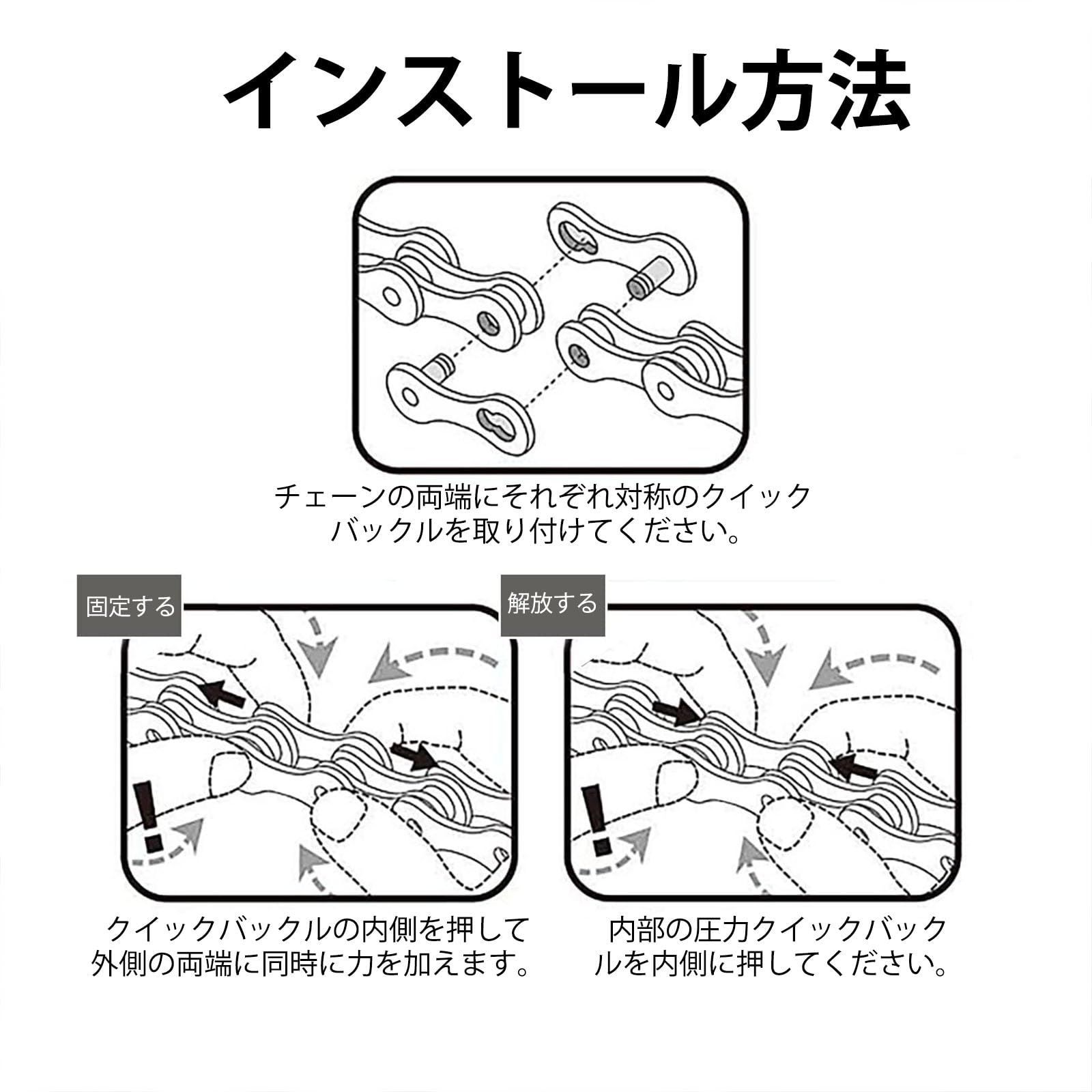 インストール方法

チェーンの両端にそれぞれ対称のクイックバックルを取り付けてください。

固定する

!

クイックバックルの内側を押して外側の両端に同時に力を加えます。

解放する

!

内部の圧力クイックバックルを内側に押してください。