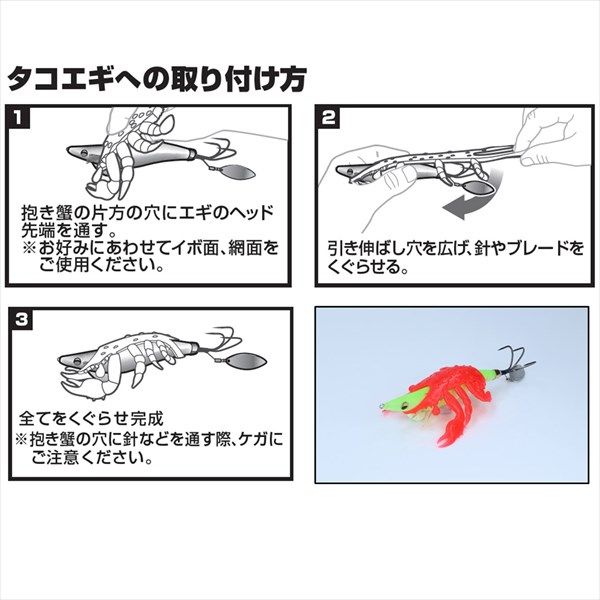 タコエギへの取り付け方

1
抱き蟹の片方の穴にエギのヘッド先端を通す。
※お好みにあわせてイボ面、網面をご使用ください。

2
引き伸ばし穴を広げ、針やブレードをくぐらせる。

3
全てをくぐらせ完成
※抱き蟹の穴に針などを通す際、ケガにご注意ください。