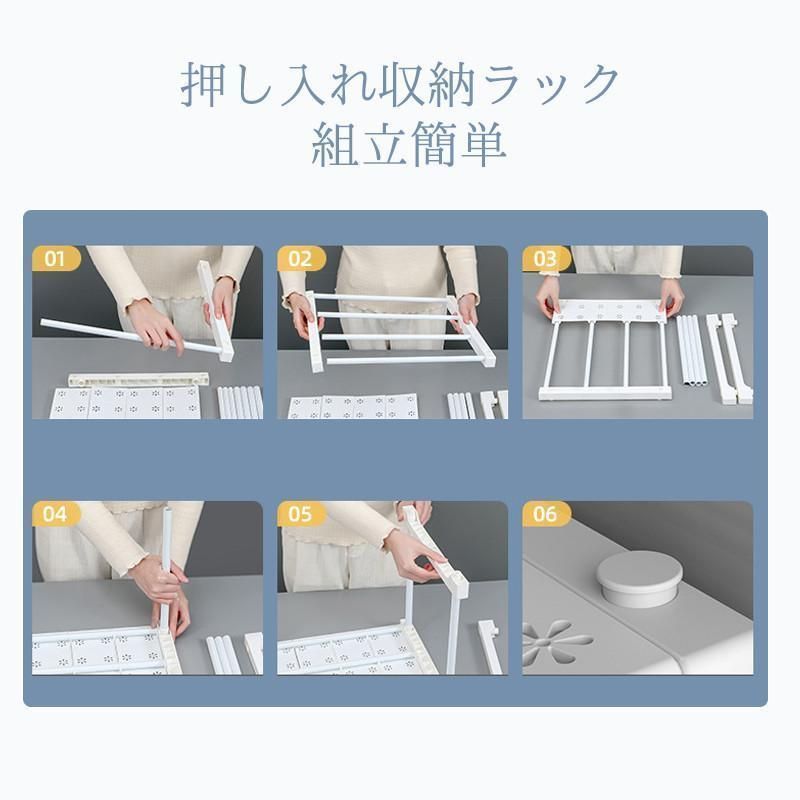 押し入れ収納ラック
組立簡単

01

02

03

04

05

06