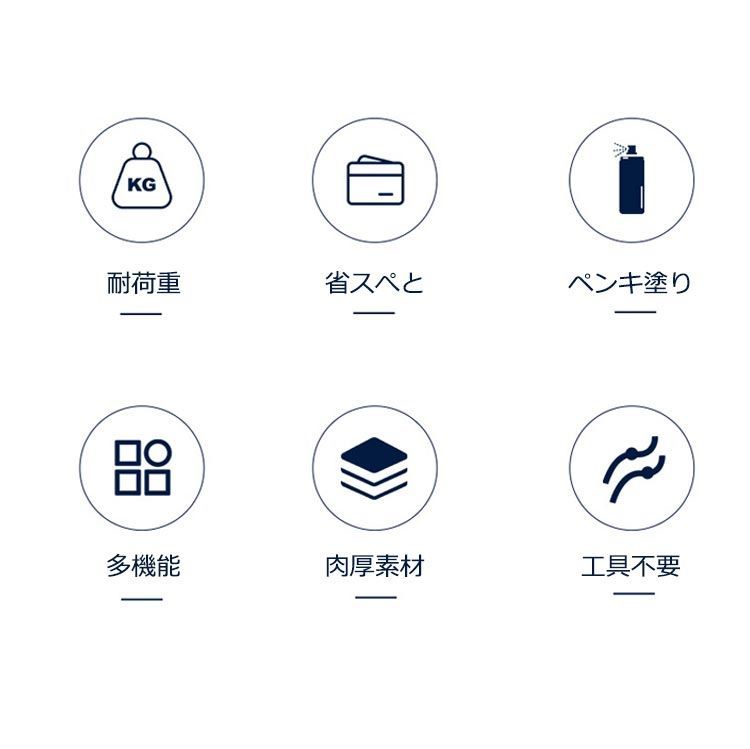 KG

耐荷重

省スペと

ペンキ塗り

多機能

肉厚素材

工具不要