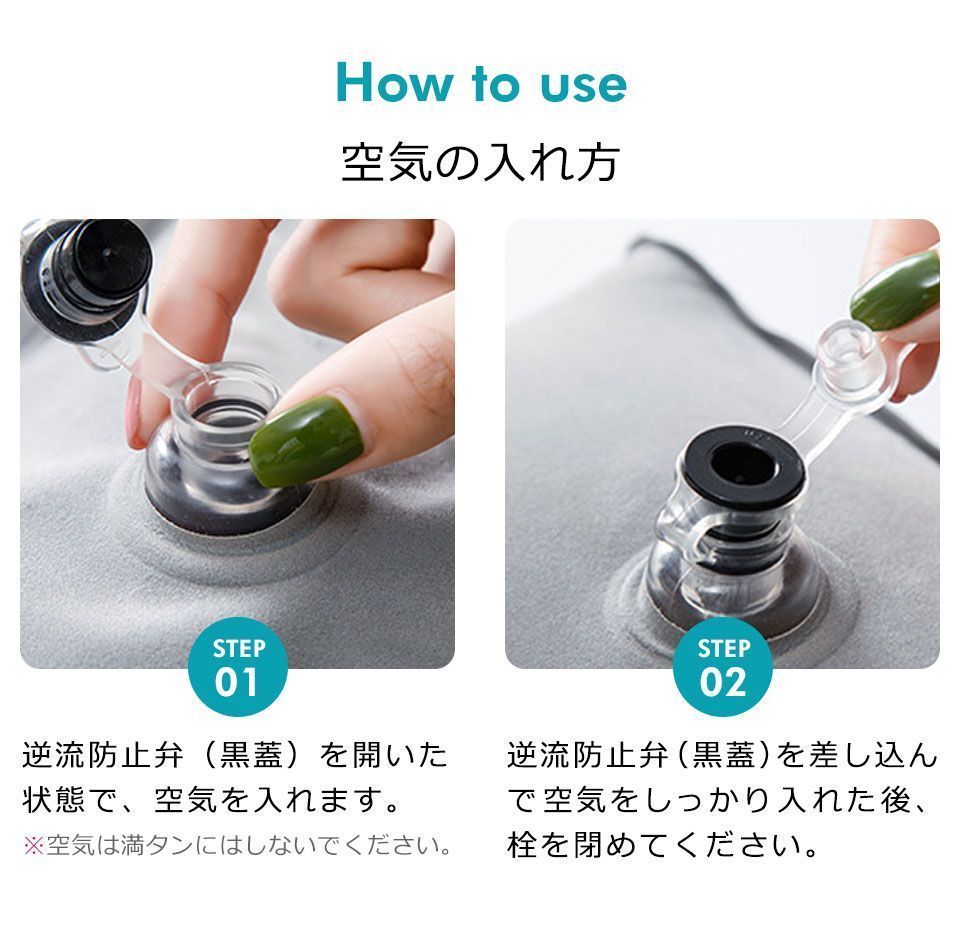 How to use

空気の入れ方

STEP 01

逆流防止弁（黒蓋）を開いた状態で、空気を入れます。

※空気は満タンにはしないでください。

STEP 02

逆流防止弁（黒蓋）を差し込んで空気をしっかり入れた後、栓を閉めてください。