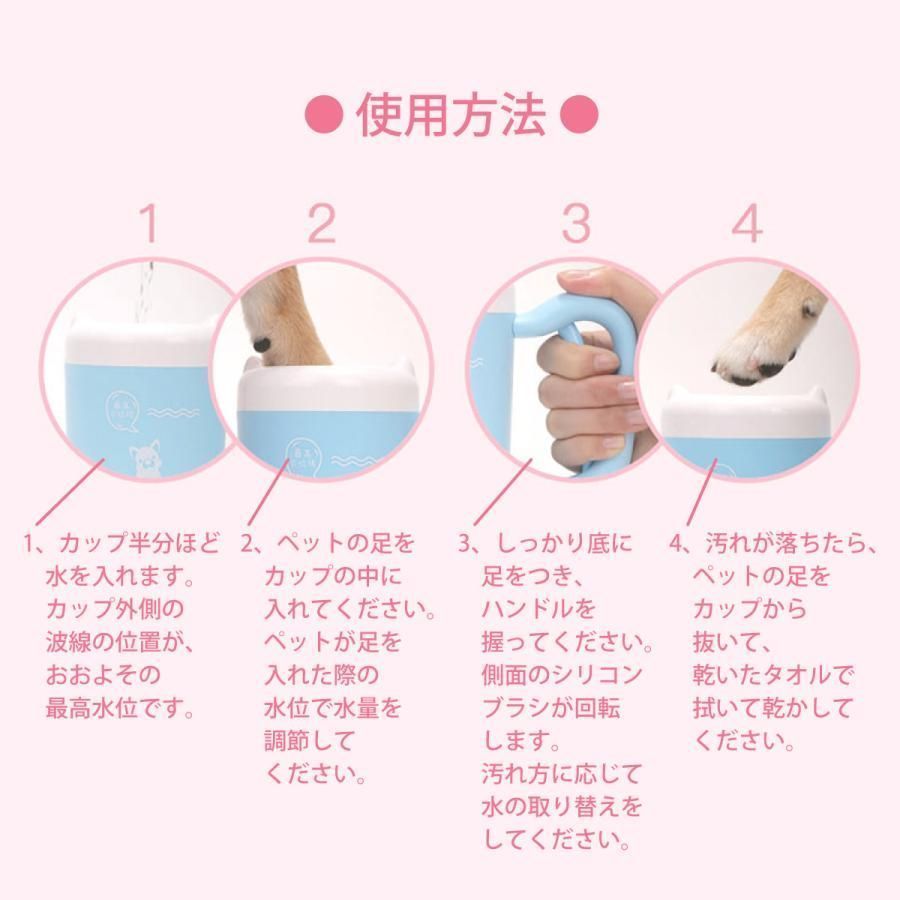 ● 使用方法 ●

1

2

3

4

1、カップ半分ほど水を入れます。カップ外側の波線の位置が、おおよその最高水位です。

2、ペットの足をカップの中に入れてください。ペットが足を入れた際の水位で水量を調節してください。

3、しっかり底に足をつき、ハンドルを握ってください。側面のシリコンブラシが回転します。汚れ方に応じて水の取り替えをしてください。

4、汚れが落ちたら、ペットの足をカップから抜いて、乾いたタオルで拭いて乾かしてください。