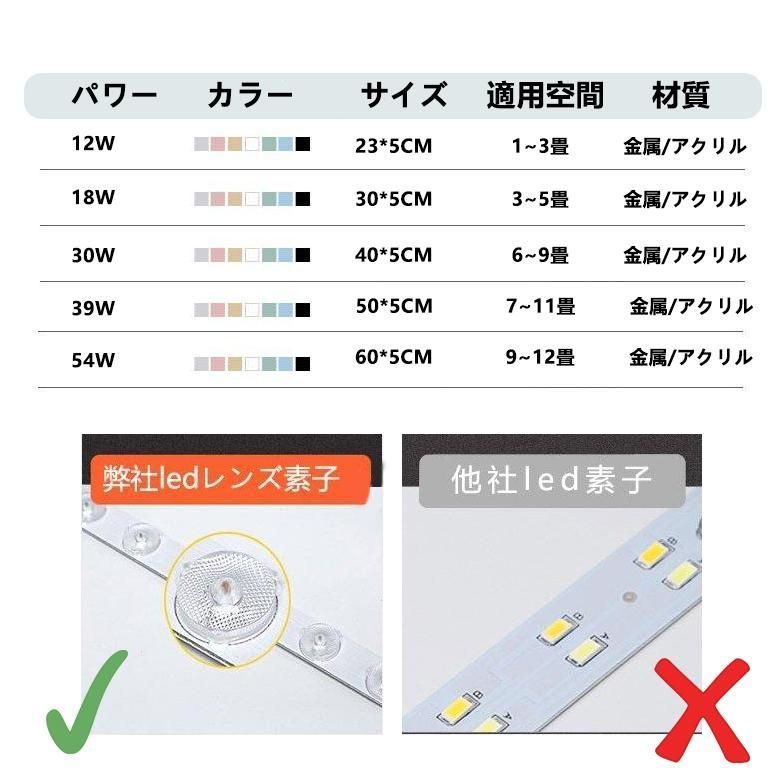 | パワー | カラー | サイズ | 適用空間 | 材質 |
|---|---|---|---|---|
| 12W | | 23*5CM | 1~3畳 | 金属/アクリル |
| 18W | | 30*5CM | 3~5畳 | 金属/アクリル |
| 30W | | 40*5CM | 6~9畳 | 金属/アクリル |
| 39W | | 50*5CM | 7~11畳 | 金属/アクリル |
| 54W | | 60*5CM | 9~12畳 | 金属/アクリル |

弊社ledレンズ素子

他社led素子