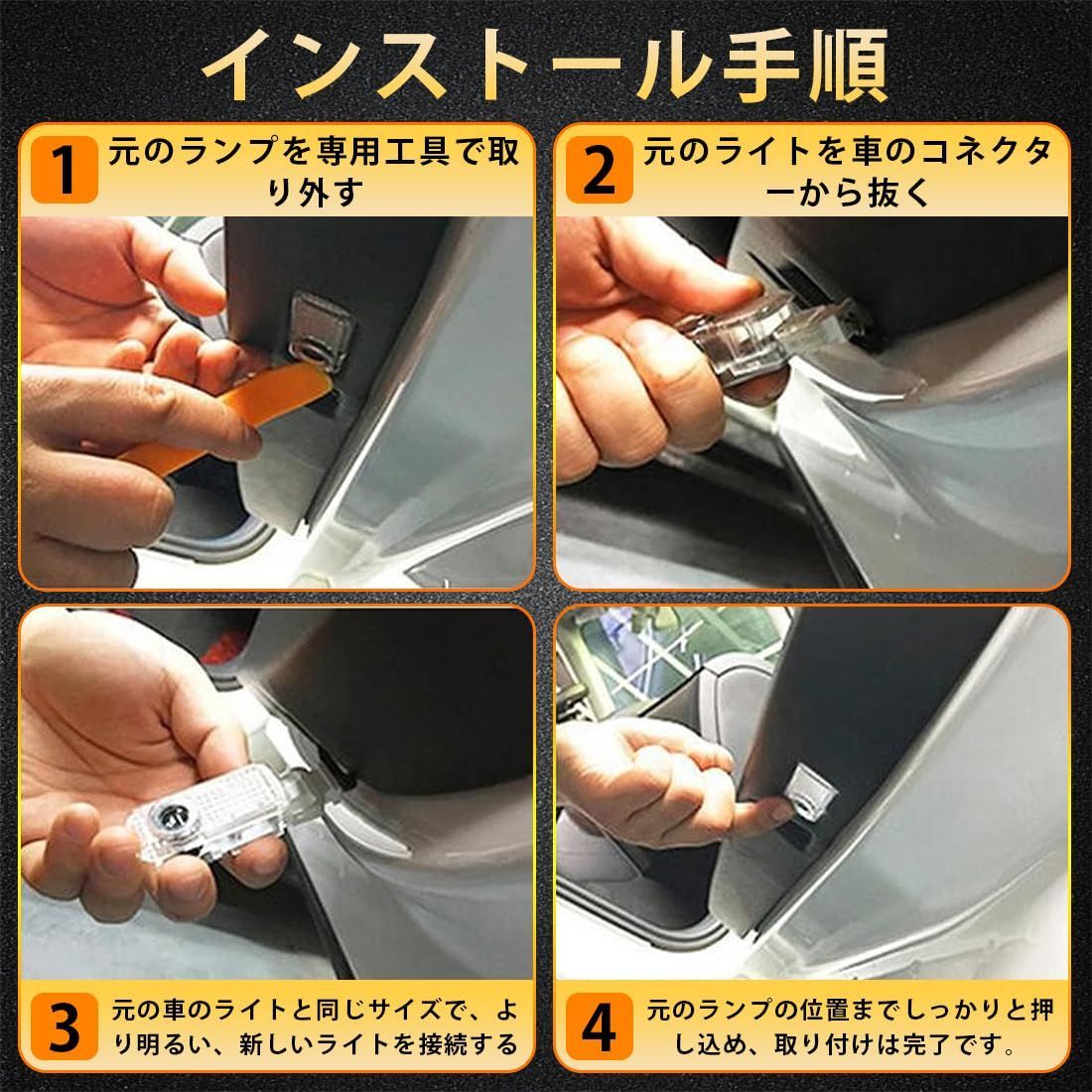 インストール手順

1 元のランプを専用工具で取り外す

2 元のライトを車のコネクターから抜く

3 元の車のライトと同じサイズで、より明るい、新しいライトを接続する

4 元のランプの位置までしっかりと押し込め、取り付けは完了です。