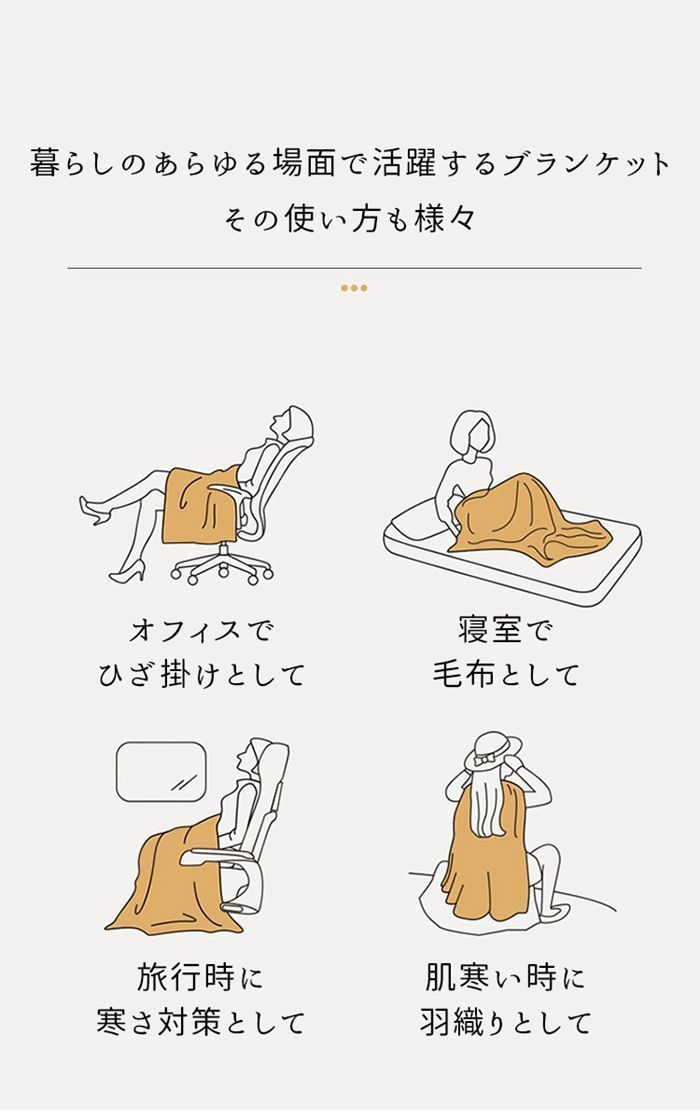 暮らしのあらゆる場面で活躍するブランケット
その使い方も様々

オフィスで
ひざ掛けとして

寝室で
毛布として

旅行時に
寒さ対策として

肌寒い時に
羽織りとして