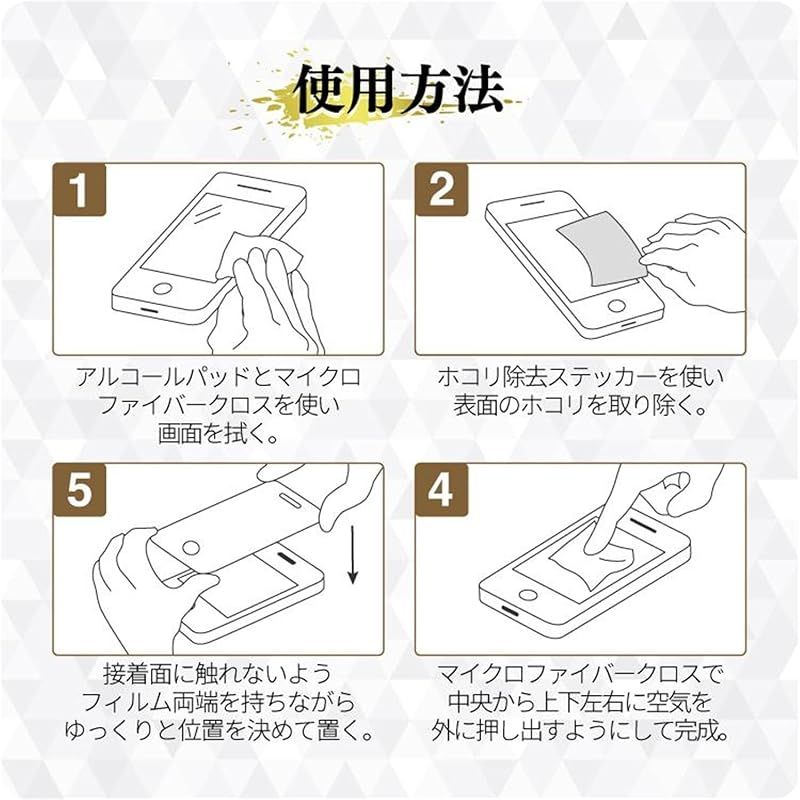 使用方法

1

アルコールパッドとマイクロファイバークロスを使い画面を拭く。

2

ホコリ除去ステッカーを使い表面のホコリを取り除く。

5

接着面に触れないようフィルム両端を持ちながらゆっくりと位置を決めて置く。

4

マイクロファイバークロスで中央から上下左右に空気を外に押し出すようにして完成。