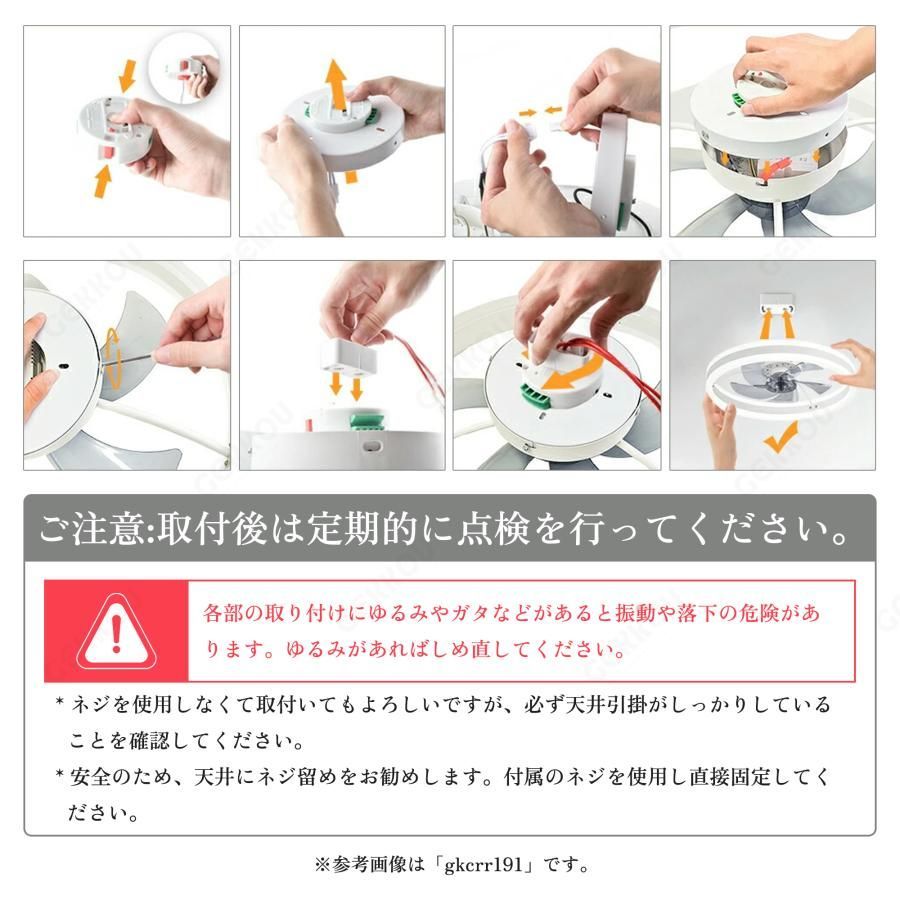 ご注意:取付後は定期的に点検を行ってください。

各部の取り付けにゆるみやガタなどがあると振動や落下の危険があります。ゆるみがあればしめ直してください。

＊ネジを使用しなくて取付いてもよろしいですが、必ず天井引掛がしっかりしていることを確認してください。

＊安全のため、天井にネジ留めをお勧めします。付属のネジを使用し直接固定してください。

※参考画像は「gkcrr191」です。