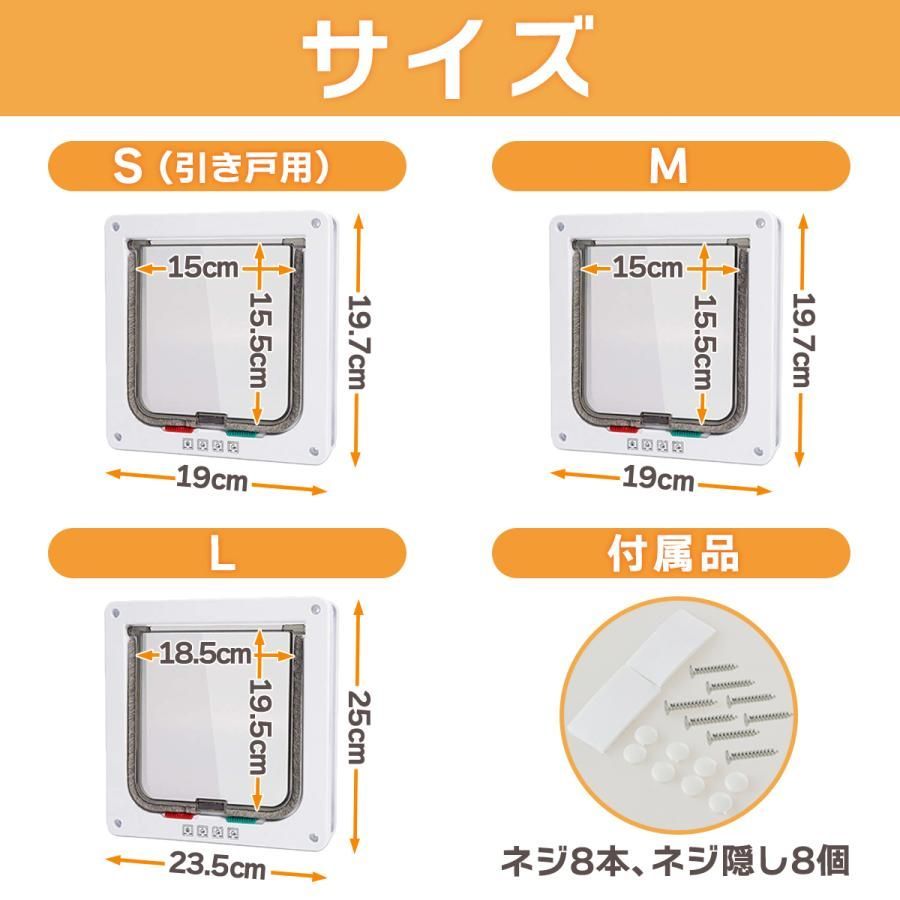 サイズ

S（引き戸用）

15cm
15.5cm
19.7cm
19cm

M

15cm
15.5cm
19.7cm
19cm

L

18.5cm
19.5cm
25cm
23.5cm

付属品

ネジ8本、ネジ隠し8個