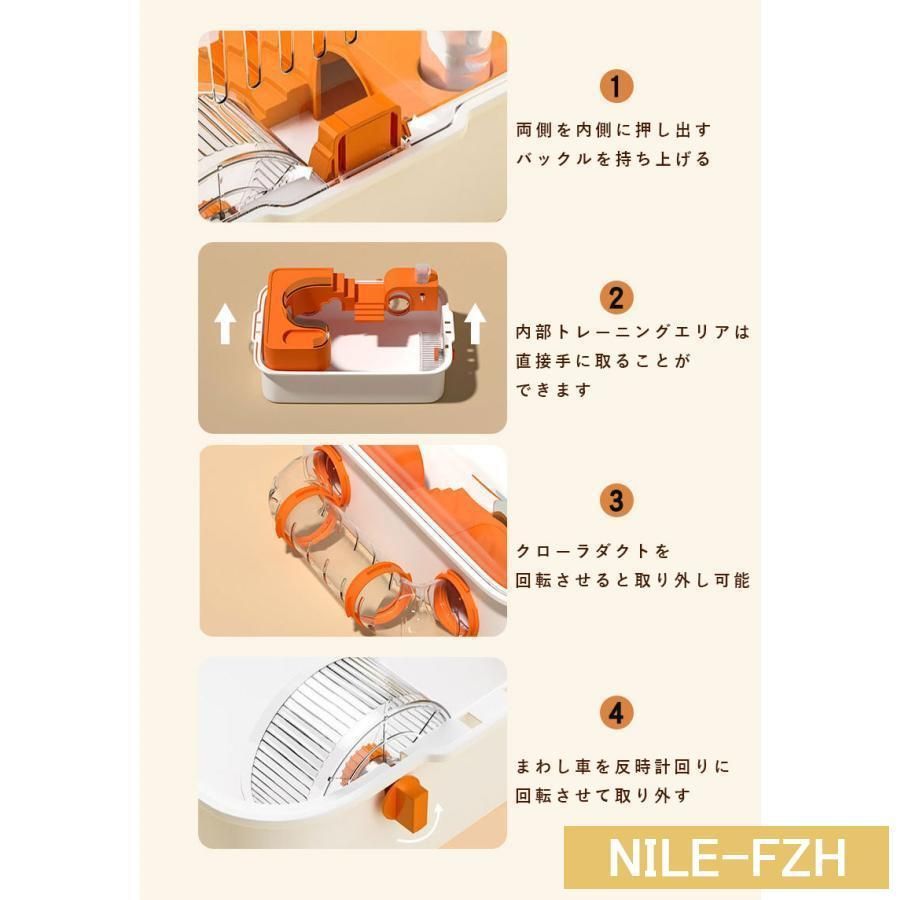 1

両側を内側に押し出す
バックルを持ち上げる

2

内部トレーニングエリアは
直接手に取ることが
できます

3

クローラダクトを
回転させると取り外し可能

4

まわし車を反時計回りに
回転させて取り外す

NILE-FZH