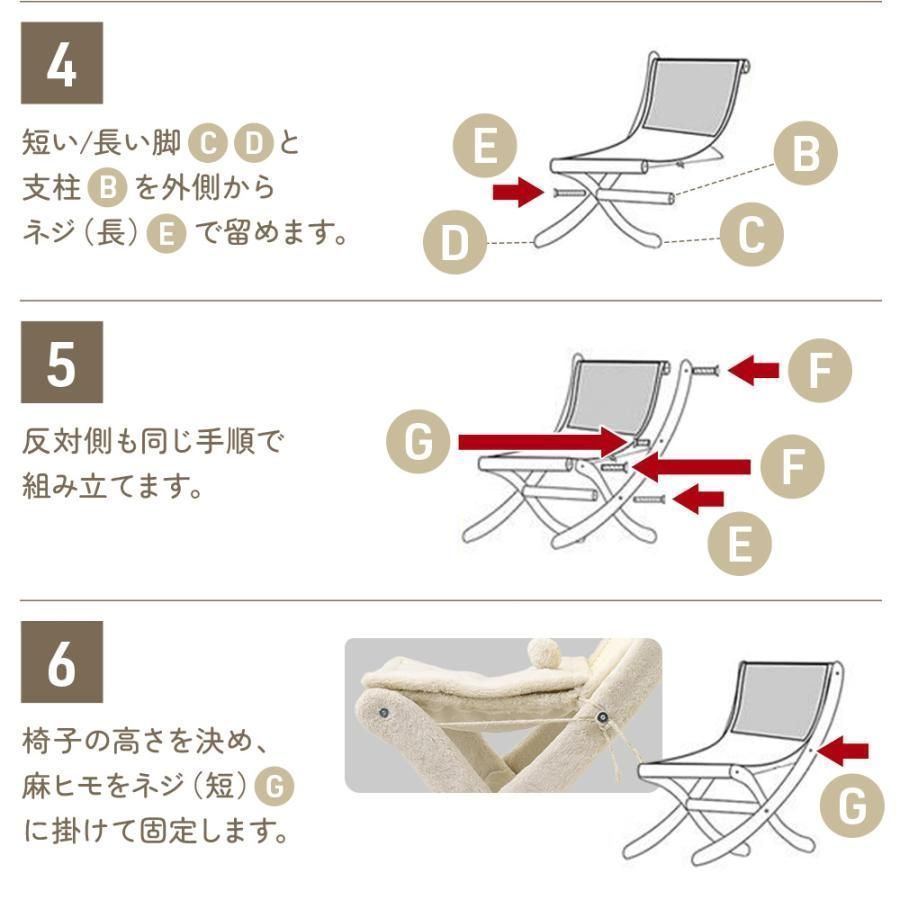 4

短い/長い脚 C D と支柱 B を外側からネジ（長） E で留めます。

E
B
D
C

5

反対側も同じ手順で組み立てます。

F
G
F
E

6

椅子の高さを決め、麻ヒモをネジ（短） G に掛けて固定します。

G