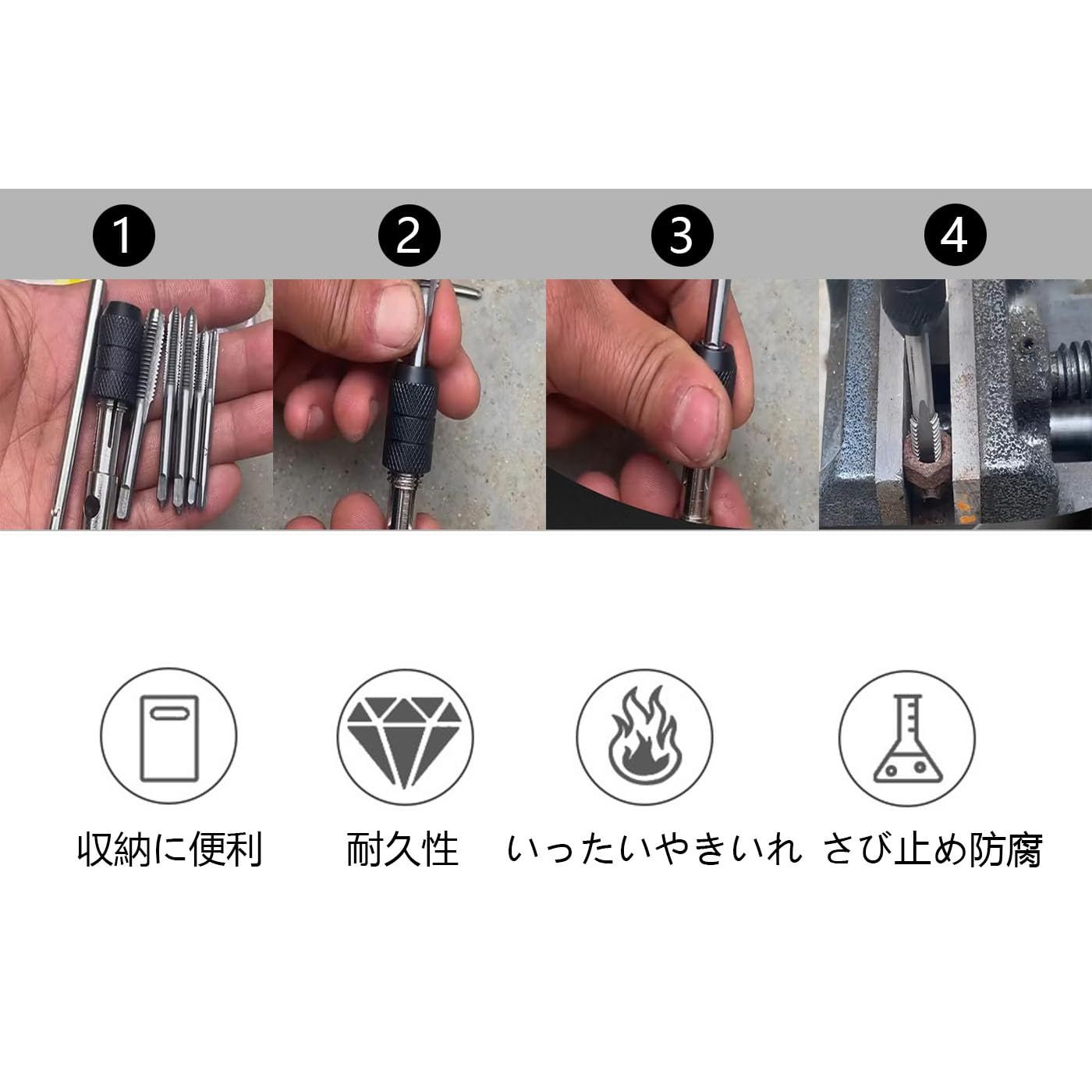 1
2
3
4

収納に便利
耐久性
いったいやきいれ
さび止め防腐