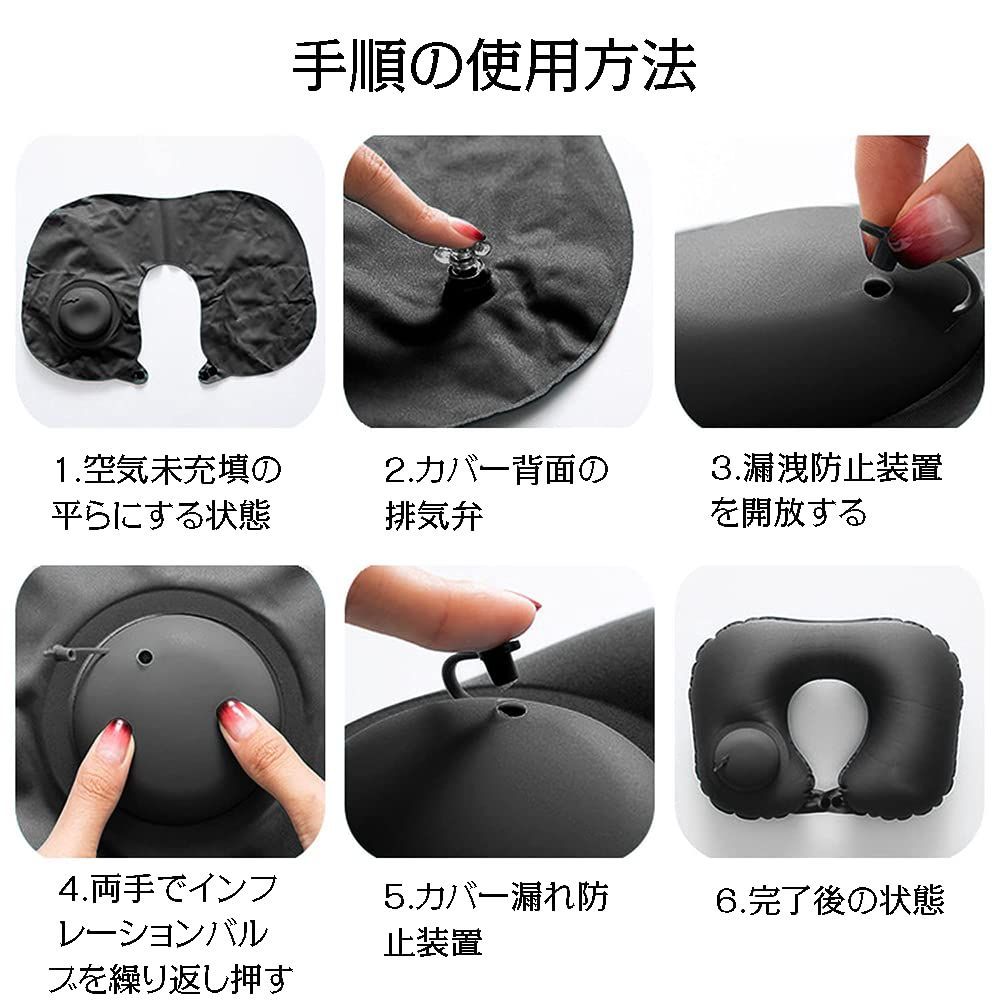 手順の使用方法

1.空気未充填の平らにする状態

2.カバー背面の排気弁

3.漏洩防止装置を開放する

4.両手でインフレーションバルブを繰り返し押す

5.カバー漏れ防止装置

6.完了後の状態