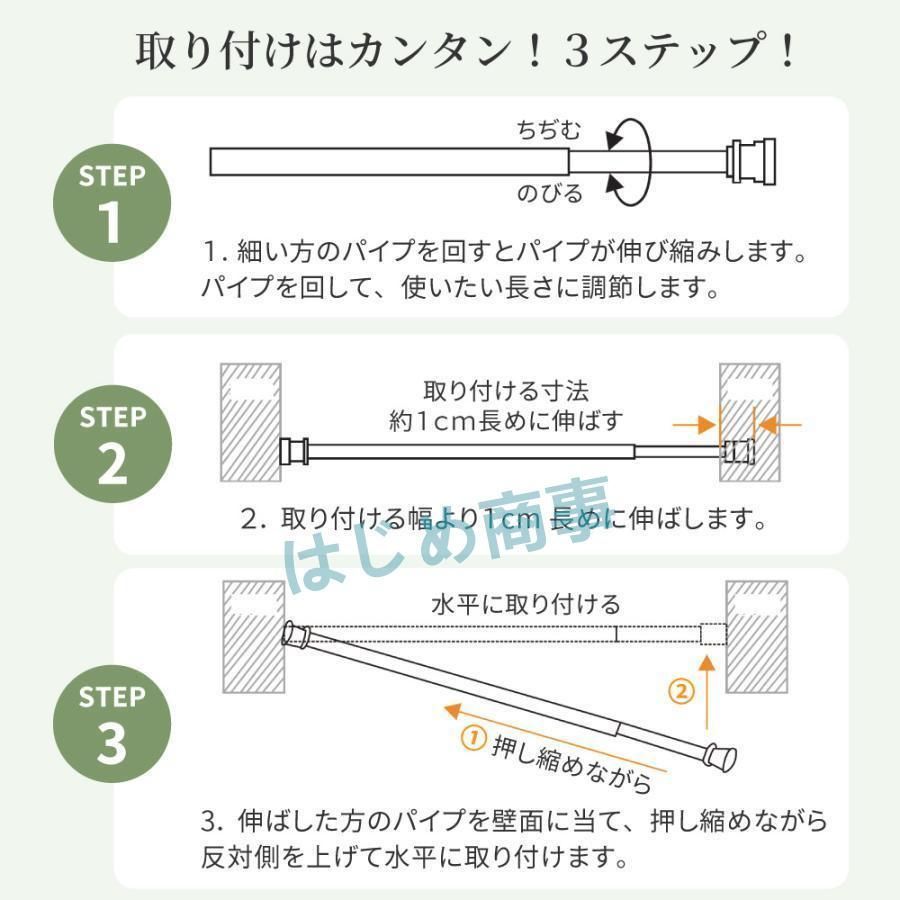 取り付けはカンタン！３ステップ！

STEP 1

ちぢむ
のびる

1. 細い方のパイプを回すとパイプが伸び縮みします。パイプを回して、使いたい長さに調節します。

STEP 2

取り付ける寸法
約1cm長めに伸ばす

2. 取り付ける幅より1cm 長めに伸ばします。

はじめ商事

STEP 3

水平に取り付ける

②

① 押し縮めながら

3. 伸ばした方のパイプを壁面に当て、押し縮めながら反対側を上げて水平に取り付けます。