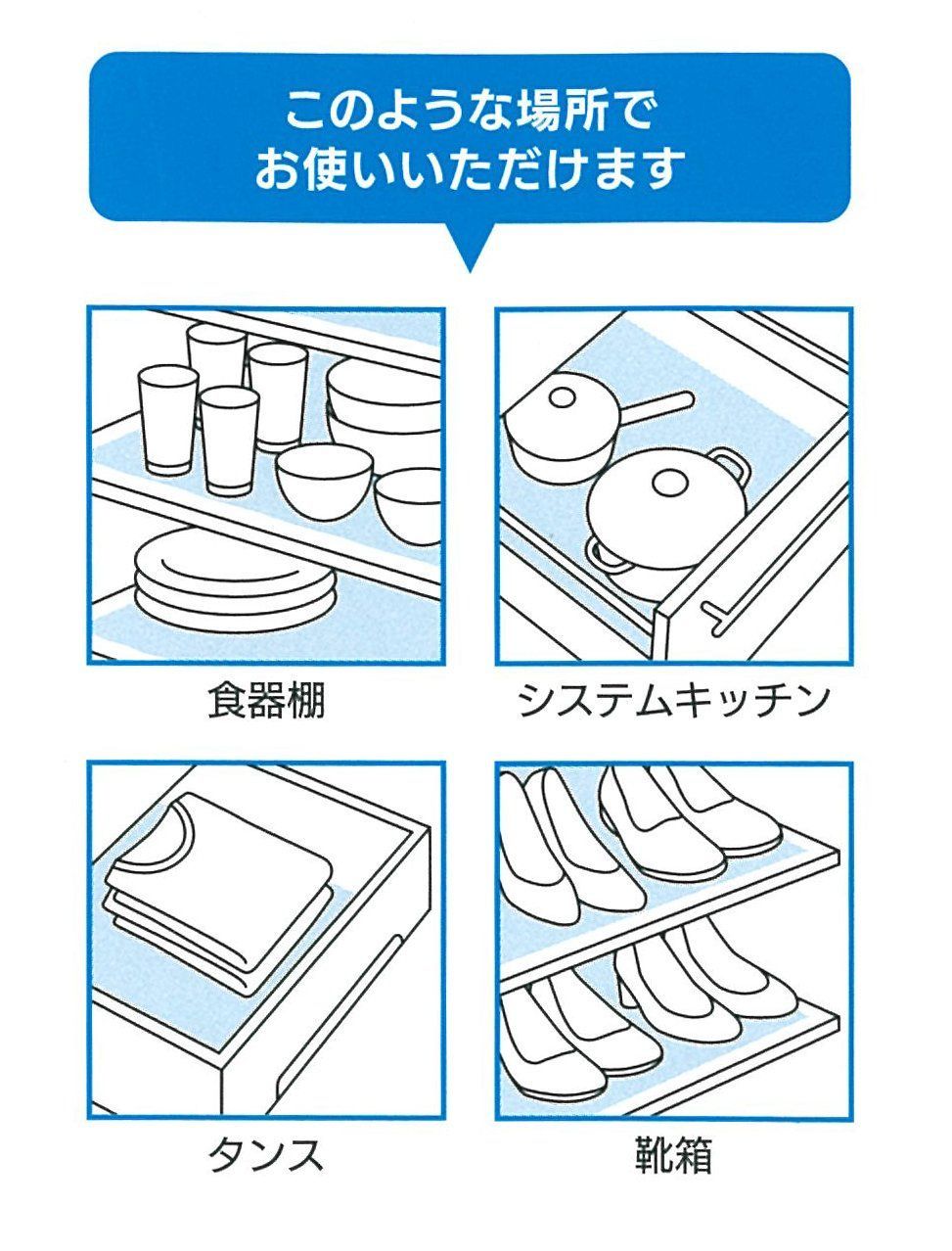 このような場所で
お使いいただけます

食器棚

システムキッチン

タンス

靴箱