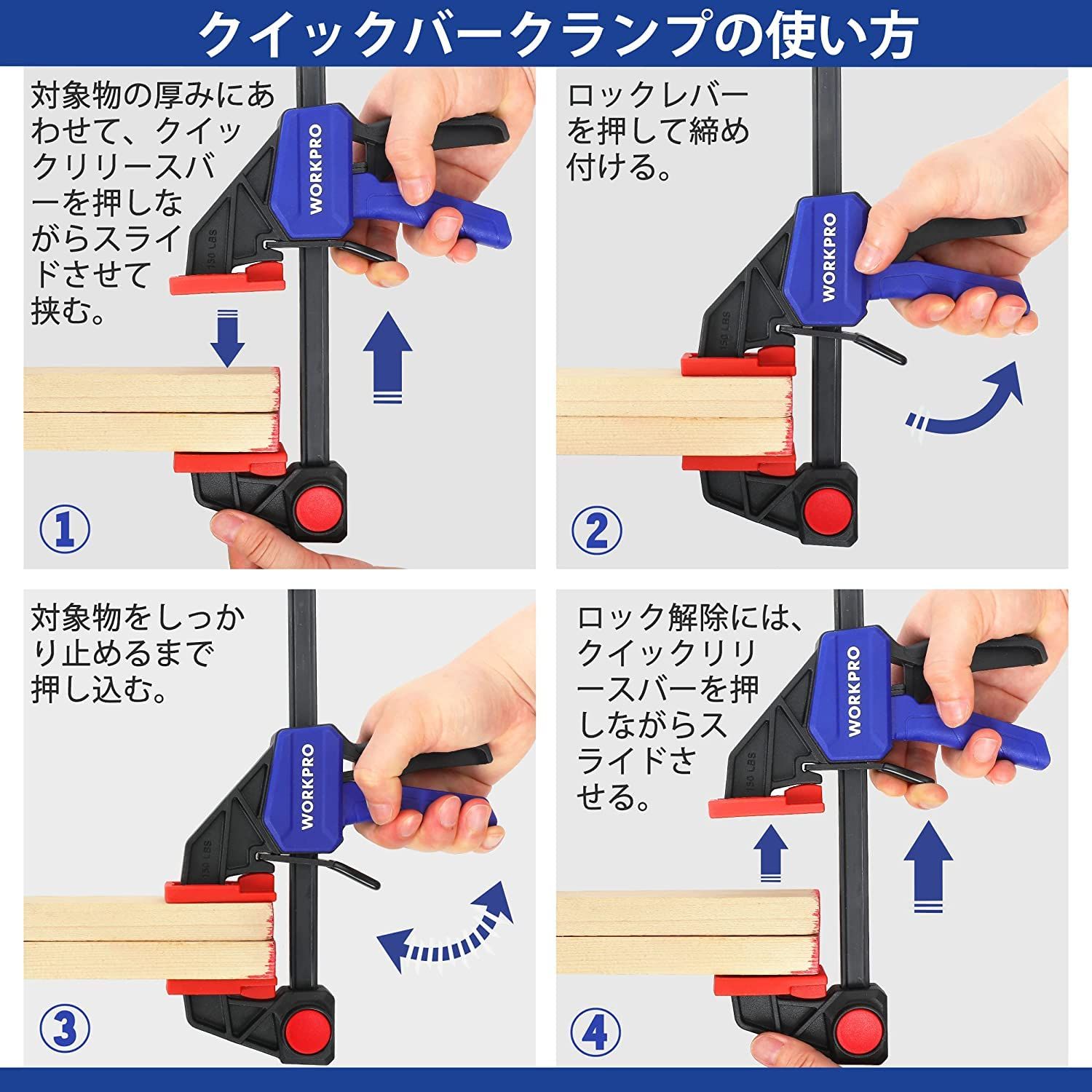 クイックバークランプの使い方

対象物の厚みにあわせて、クイックリリースバーを押しながらスライドさせて挟む。

WORKPRO

150 LBS

①

ロックレバーを押して締め付ける。

WORKPRO

150 LBS

②

対象物をしっかり止めるまで押し込む。

WORKPRO

150 LBS

③

ロック解除には、クイックリリースバーを押しながらスライドさせる。

WORKPRO

150 LBS

④